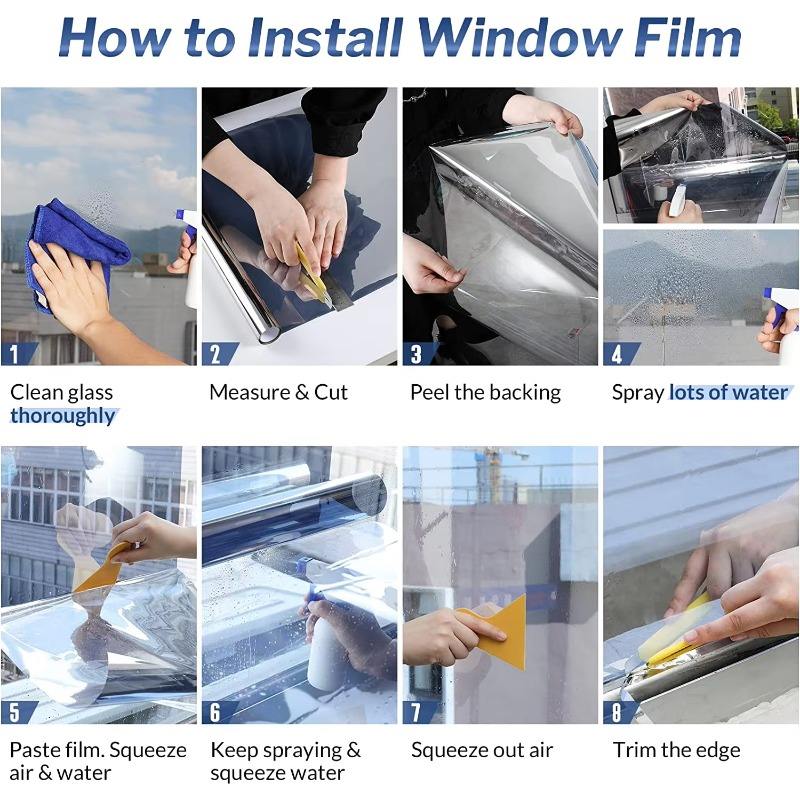 How to Install Window Film

1
Clean glass thoroughly

2
Measure & Cut

3
Peel the backing

4
Spray lots of water

5
Paste film. Squeeze air & water

6
Keep spraying & squeeze water

7
Squeeze out air

8
Trim the edge