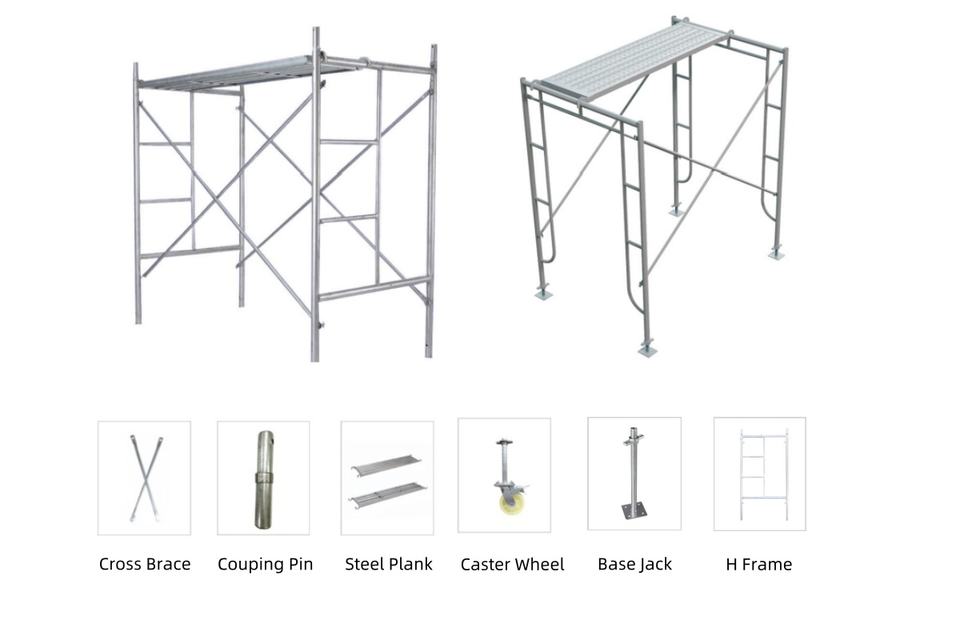 Cross Brace

Couping Pin

Steel Plank

Caster Wheel

Base Jack

H Frame