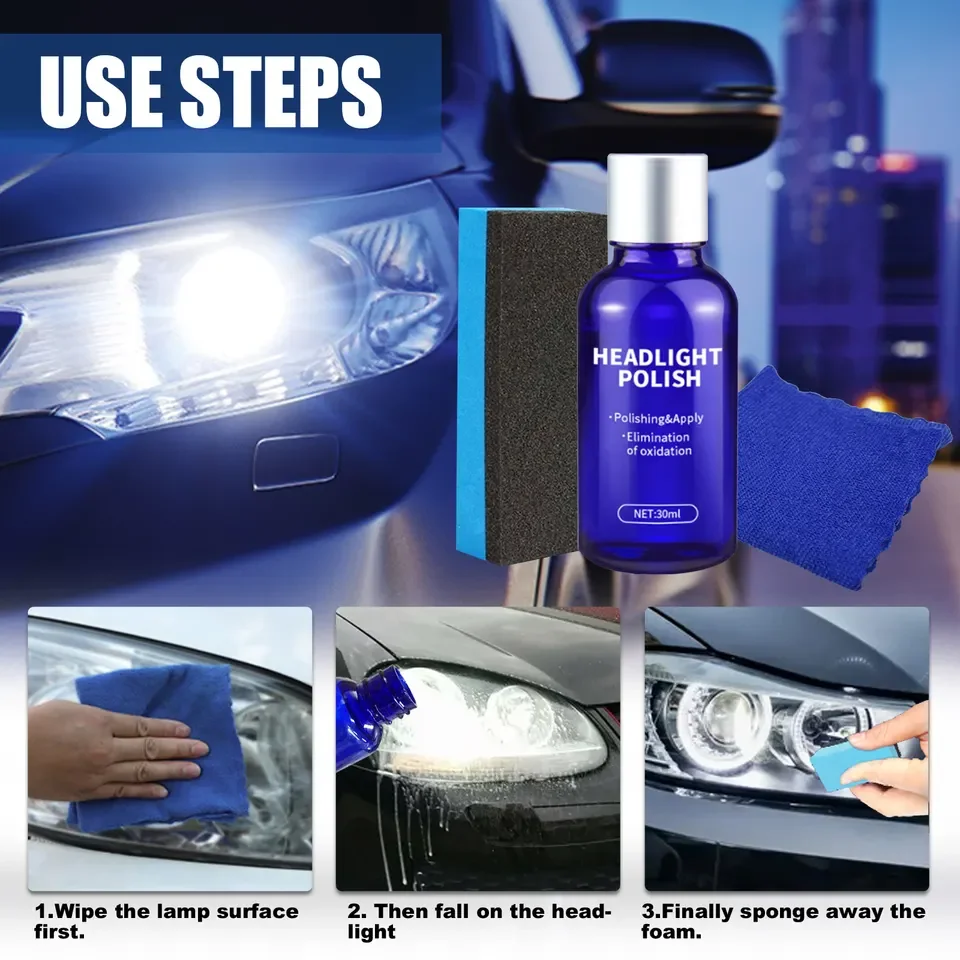 USE STEPS

HEADLIGHT POLISH

·Polishing&Apply
·Elimination of oxidation

NET:30ml

1.Wipe the lamp surface first.

2. Then fall on the headlight

3.Finally sponge away the foam.