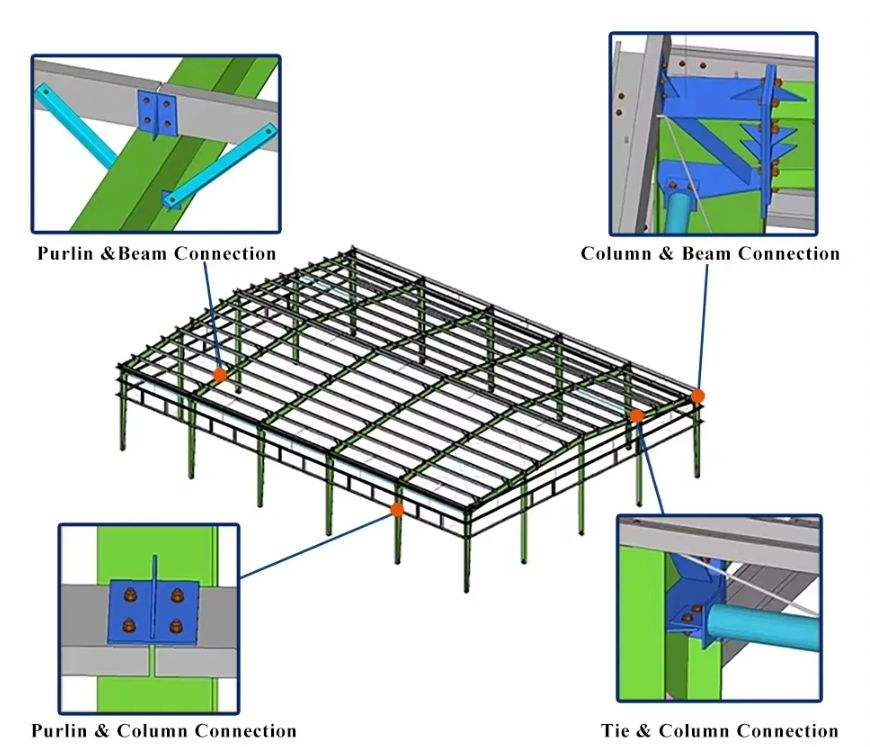 Purlin &Beam Connection

Column & Beam Connection

Purlin & Column Connection

Tie & Column Connection