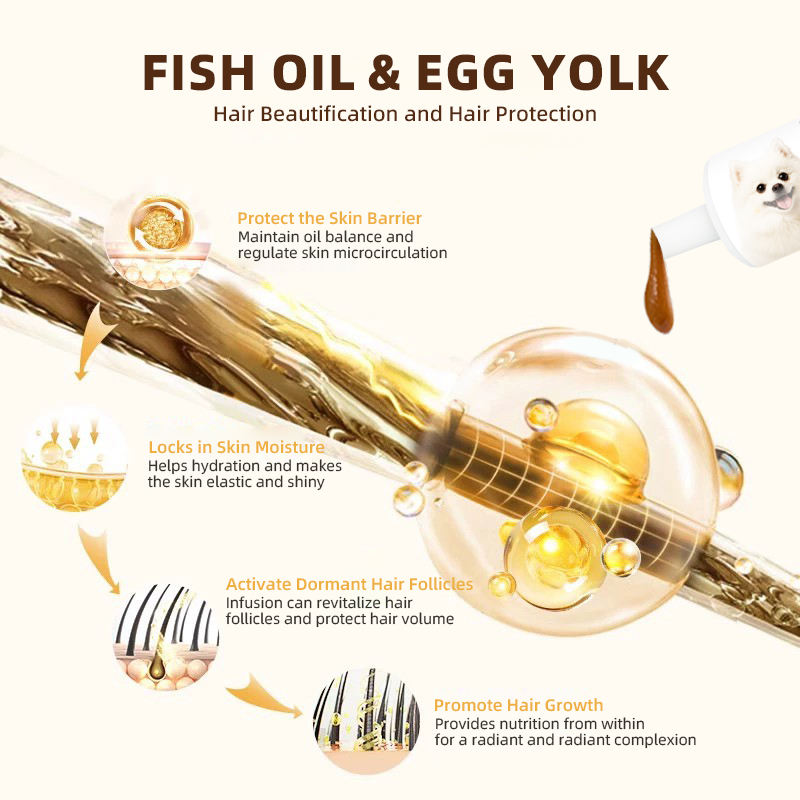 FISH OIL & EGG YOLK
Hair Beautification and Hair Protection

Protect the Skin Barrier
Maintain oil balance and regulate skin microcirculation

Locks in Skin Moisture
Helps hydration and makes the skin elastic and shiny

Activate Dormant Hair Follicles
Infusion can revitalize hair follicles and protect hair volume

Promote Hair Growth
Provides nutrition from within for a radiant and radiant complexion