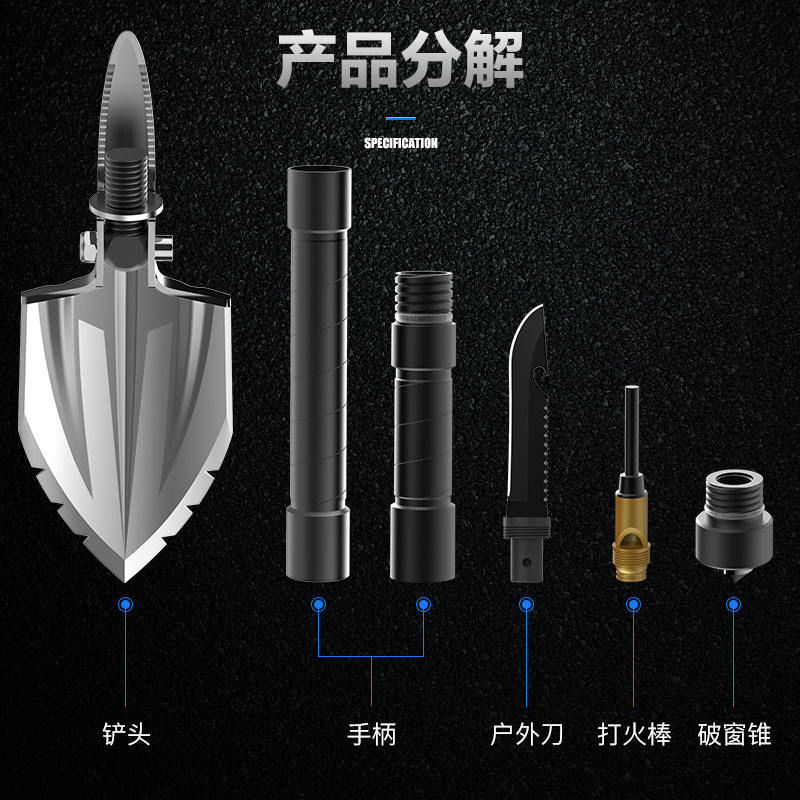 产品分解

SPECIFICATION

铲头

手柄

户外刀

打火棒

破窗锥