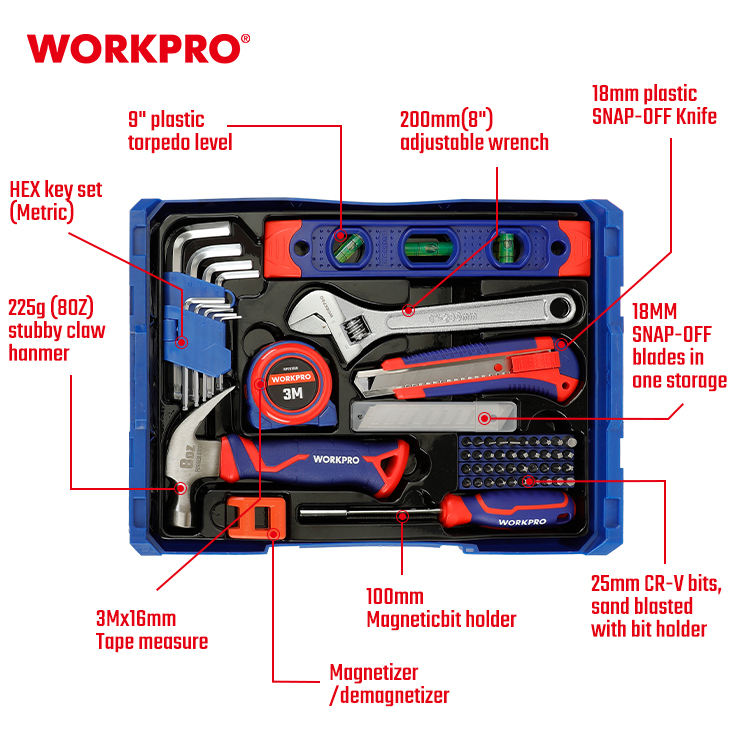 WORKPRO®

9" plastic torpedo level

200mm(8") adjustable wrench

18mm plastic SNAP-OFF Knife

HEX key set (Metric)

225g (8OZ) stubby claw hanmer

18MM SNAP-OFF blades in one storage

WORKPRO

3M

8oz

WORKPRO

WORKPRO

3Mx16mm Tape measure

100mm Magneticbit holder

25mm CR-V bits, sand blasted with bit holder

Magnetizer /demagnetizer