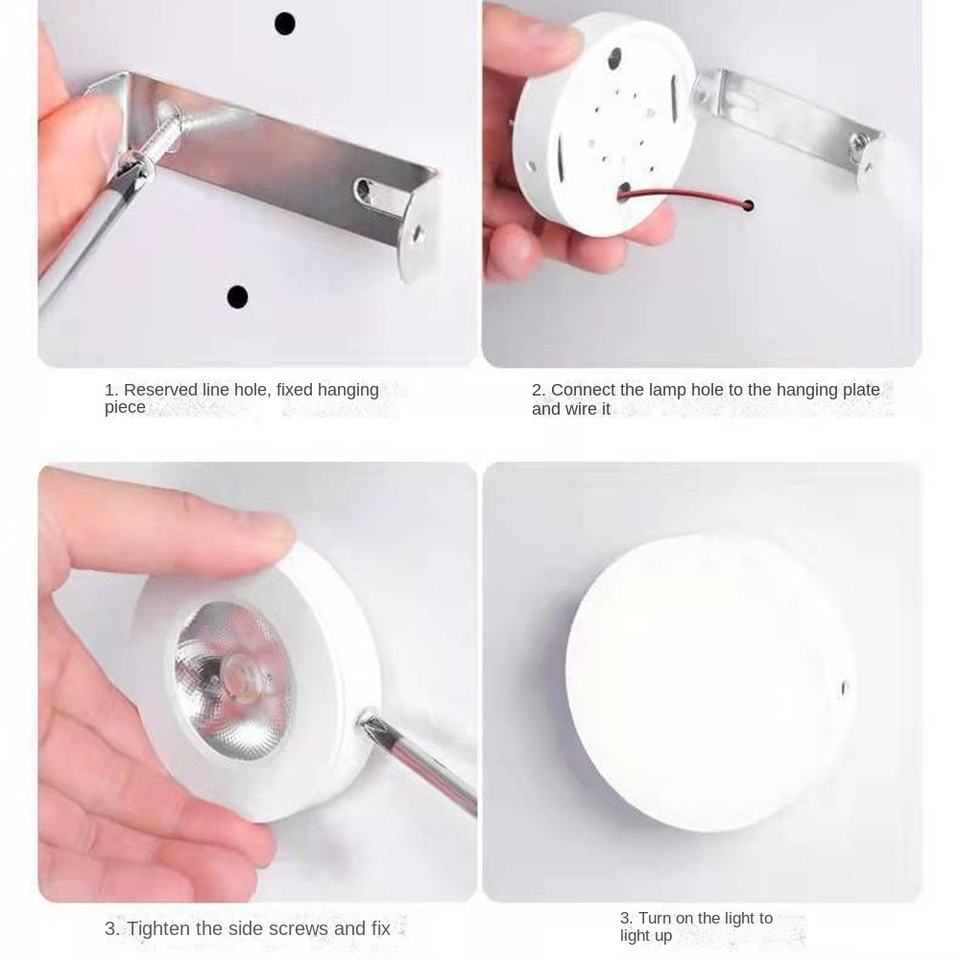 1. Reserved line hole, fixed hanging piece

2. Connect the lamp hole to the hanging plate and wire it

3. Tighten the side screws and fix

3. Turn on the light to light up