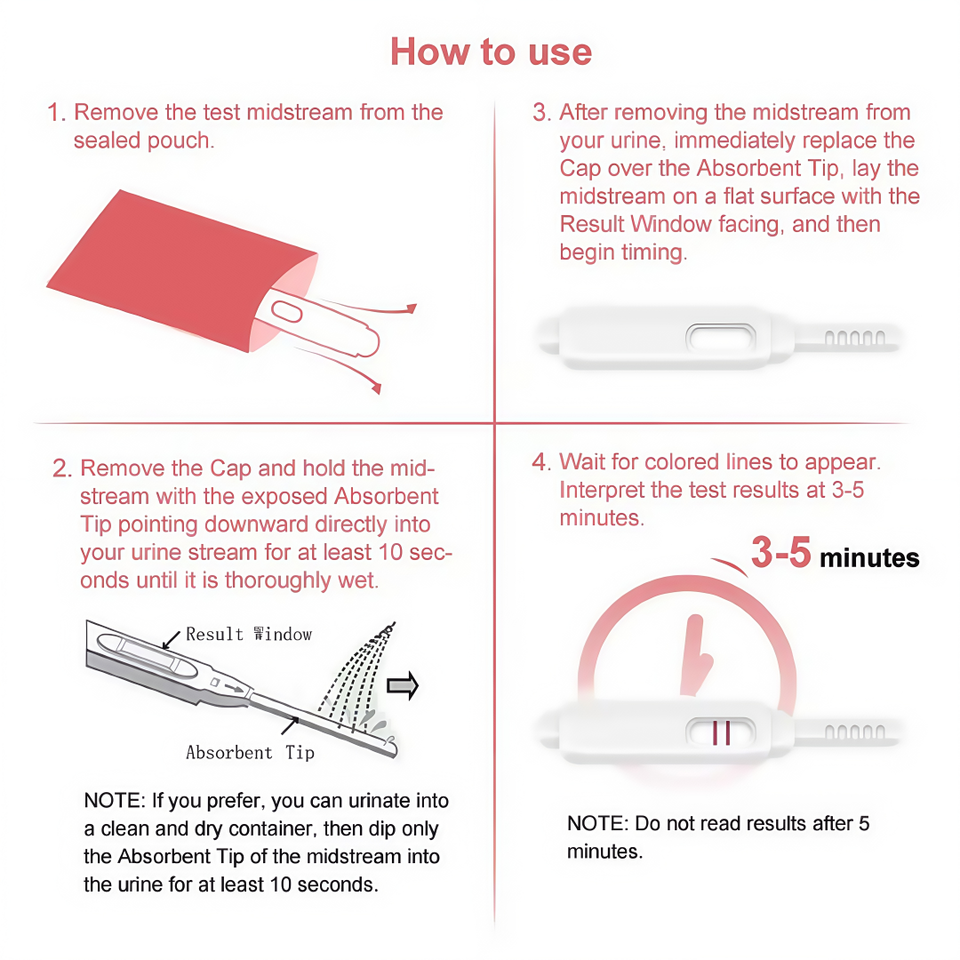 How to use

1. Remove the test midstream from the sealed pouch.

2. Remove the Cap and hold the midstream with the exposed Absorbent Tip pointing downward directly into your urine stream for at least 10 seconds until it is thoroughly wet.

Result Window

Absorbent Tip

NOTE: If you prefer, you can urinate into a clean and dry container, then dip only the Absorbent Tip of the midstream into the urine for at least 10 seconds.

3. After removing the midstream from your urine, immediately replace the Cap over the Absorbent Tip, lay the midstream on a flat surface with the Result Window facing, and then begin timing.

4. Wait for colored lines to appear. Interpret the test results at 3-5 minutes.

3-5 minutes

NOTE: Do not read results after 5 minutes.