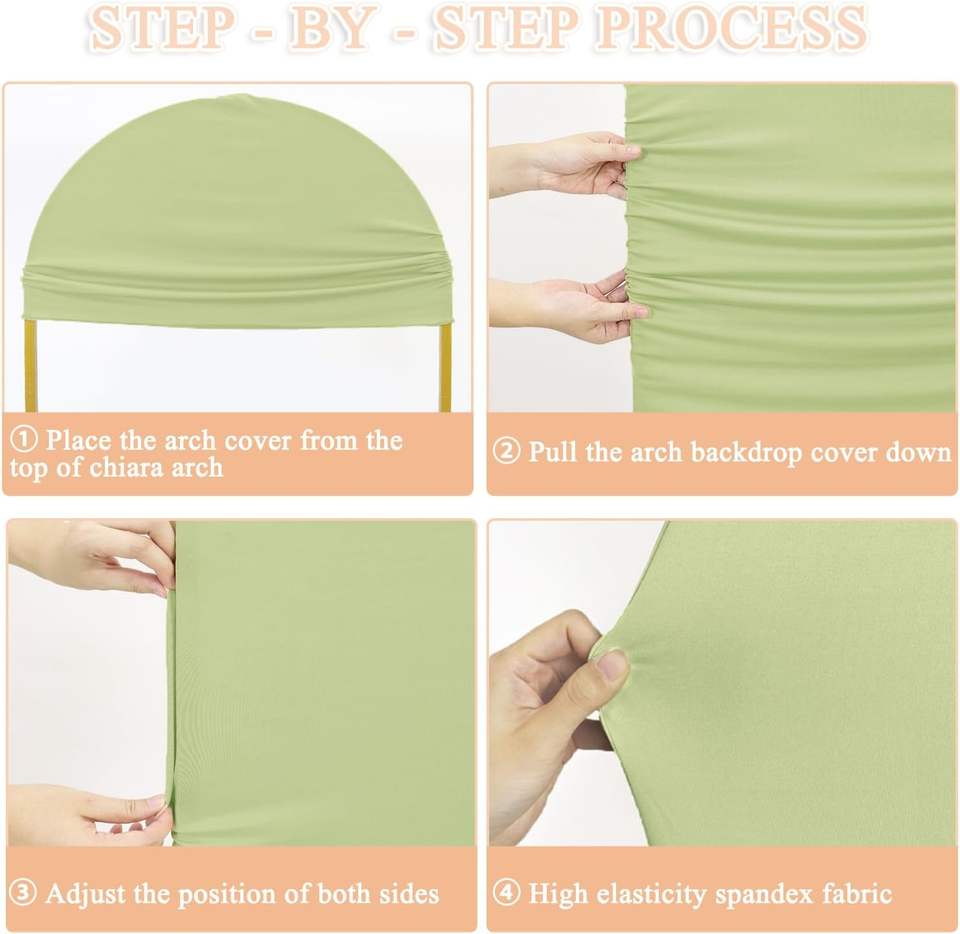 STEP - BY - STEP PROCESS

① Place the arch cover from the top of chiara arch

② Pull the arch backdrop cover down

③ Adjust the position of both sides

④ High elasticity spandex fabric