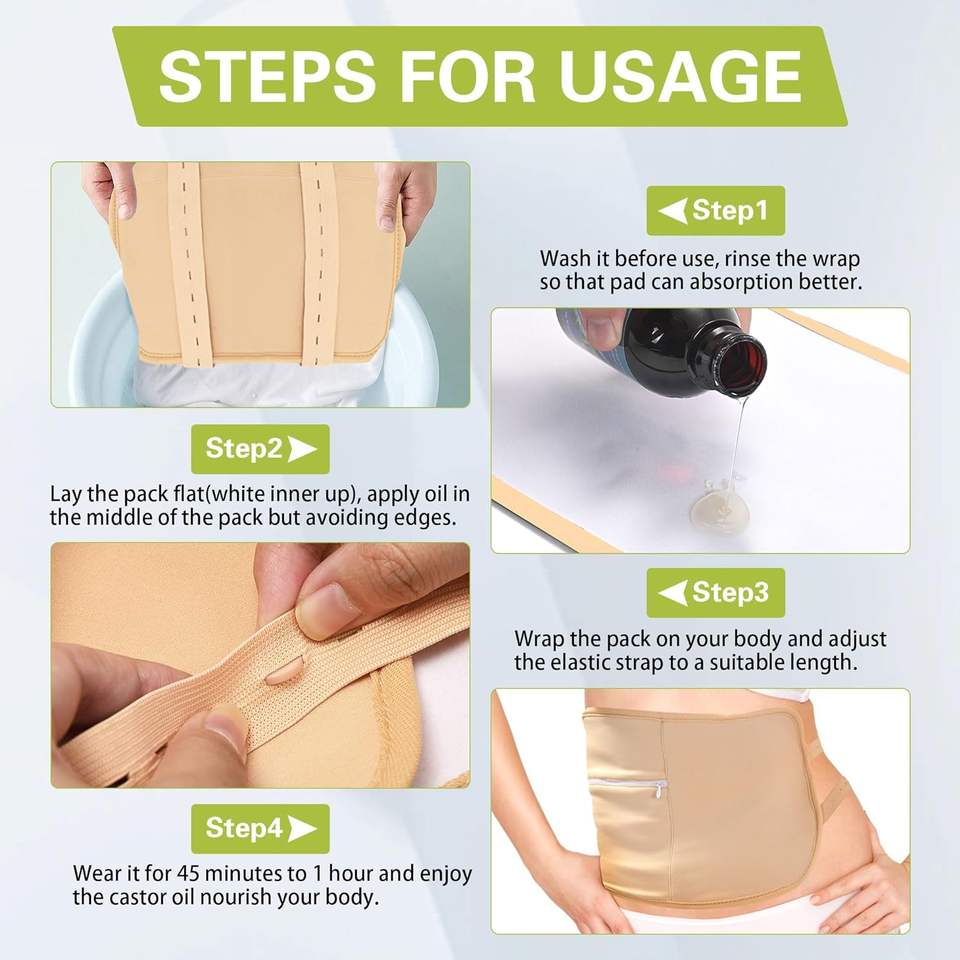 STEPS FOR USAGE

Step1

Wash it before use, rinse the wrap so that pad can absorption better.

Step2

Lay the pack flat(white inner up), apply oil in the middle of the pack but avoiding edges.

Step3

Wrap the pack on your body and adjust the elastic strap to a suitable length.

Step4

Wear it for 45 minutes to 1 hour and enjoy the castor oil nourish your body.