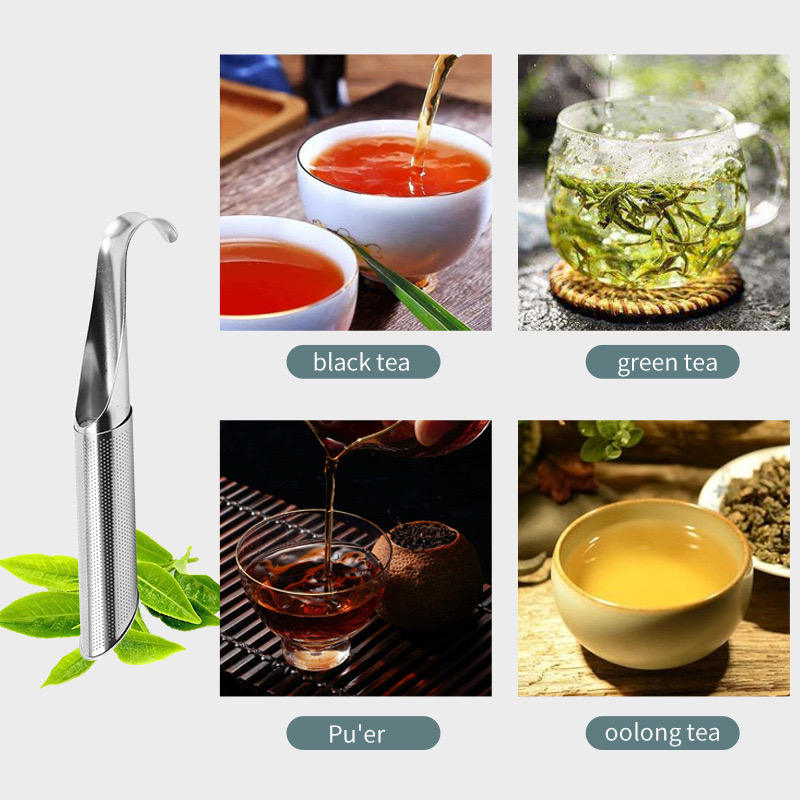 black tea

green tea

Pu'er

oolong tea