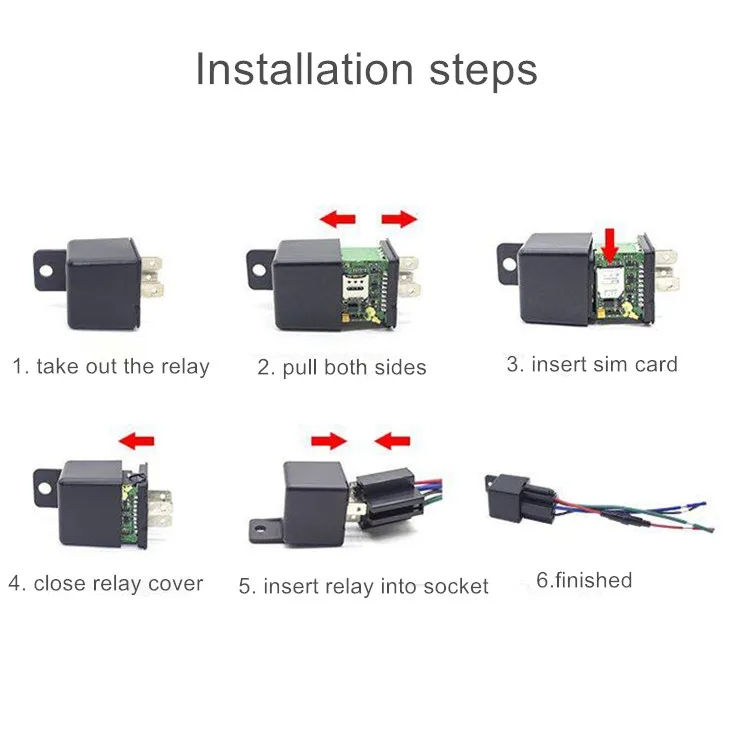 Installation steps

1. take out the relay

2. pull both sides

3. insert sim card

4. close relay cover

5. insert relay into socket

6.finished