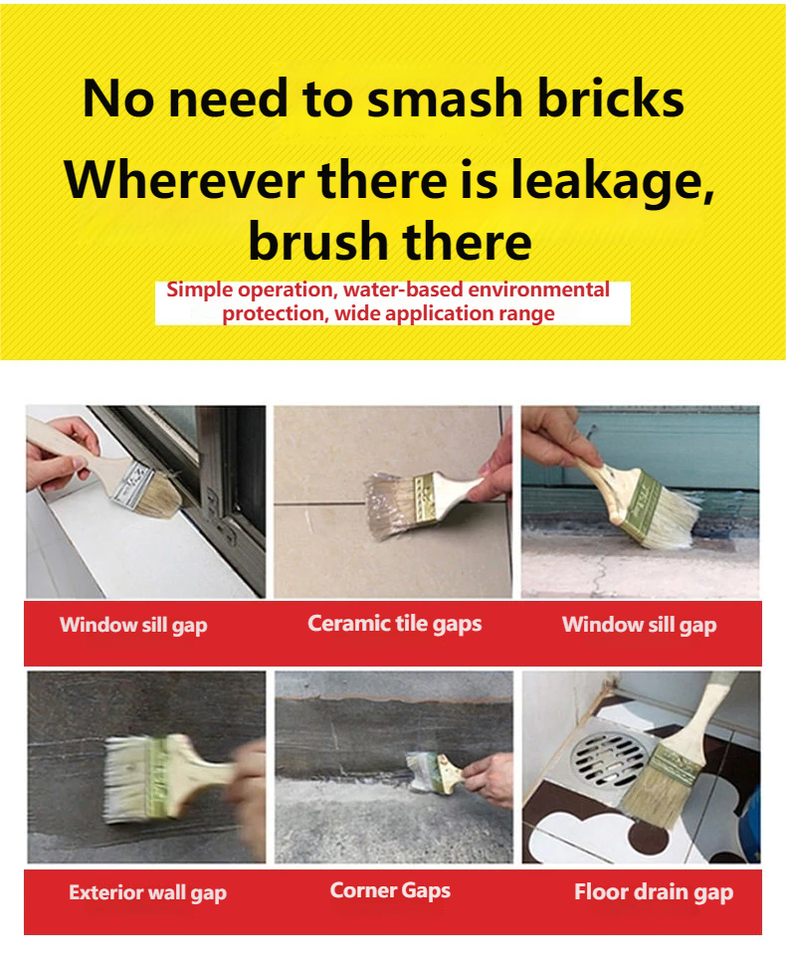 No need to smash bricks

Wherever there is leakage, brush there

Simple operation, water-based environmental protection, wide application range

Window sill gap

Ceramic tile gaps

Window sill gap

Exterior wall gap

Corner Gaps

Floor drain gap