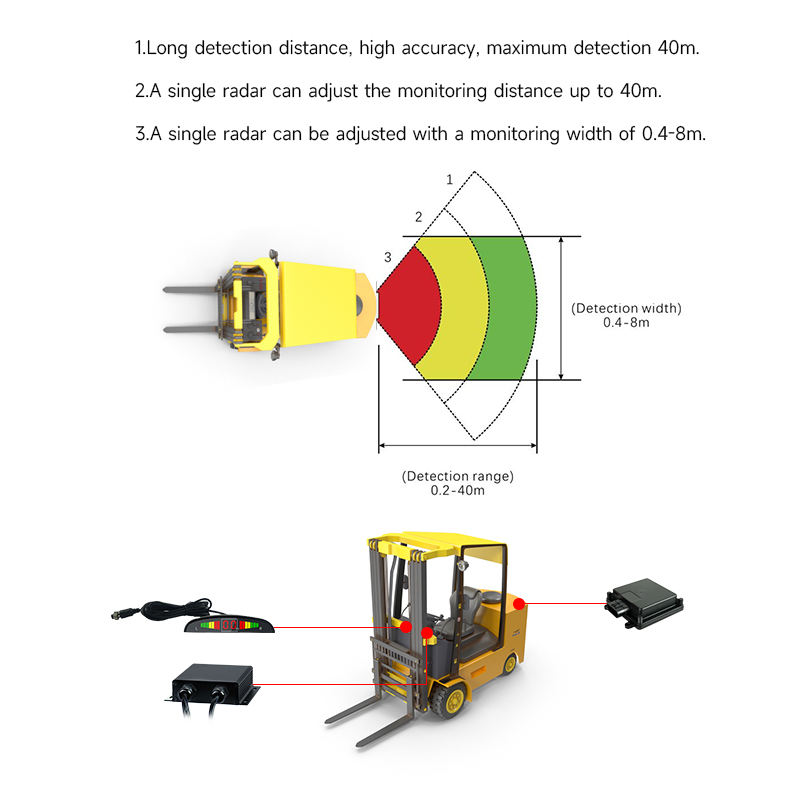 1.Long detection distance, high accuracy, maximum detection 40m.

2.A single radar can adjust the monitoring distance up to 40m.

3.A single radar can be adjusted with a monitoring width of 0.4-8m.

1

2

3

(Detection width)
0.4-8m

(Detection range)
0.2-40m