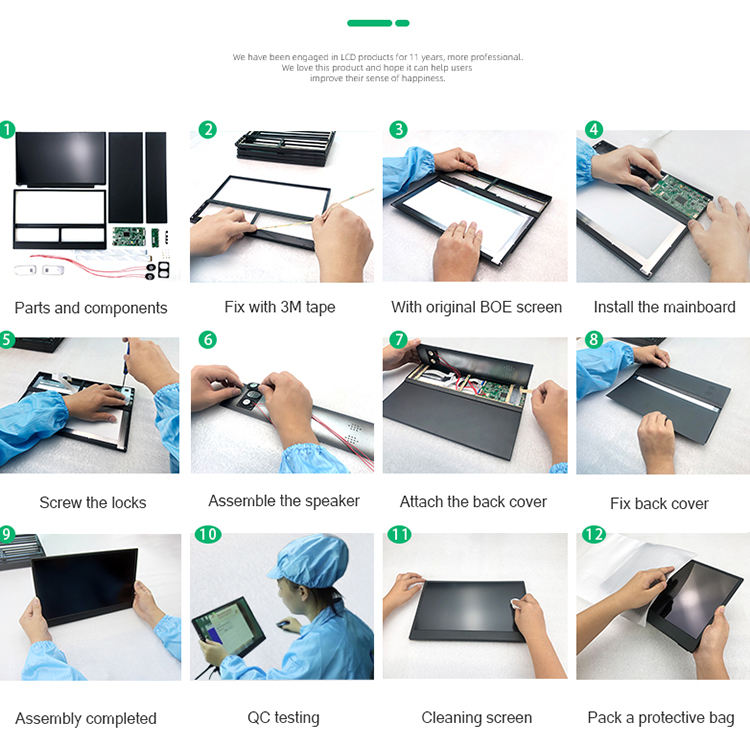 We have been engaged in LCD products for 11 years, more professional.
We love this product and hope it can help users improve their sense of happiness.

1
Parts and components

2
Fix with 3M tape

3
With original BOE screen

4
Install the mainboard

5
Screw the locks

6
Assemble the speaker

7
Attach the back cover

8
Fix back cover

9
Assembly completed

10
QC testing

11
Cleaning screen

12
Pack a protective bag