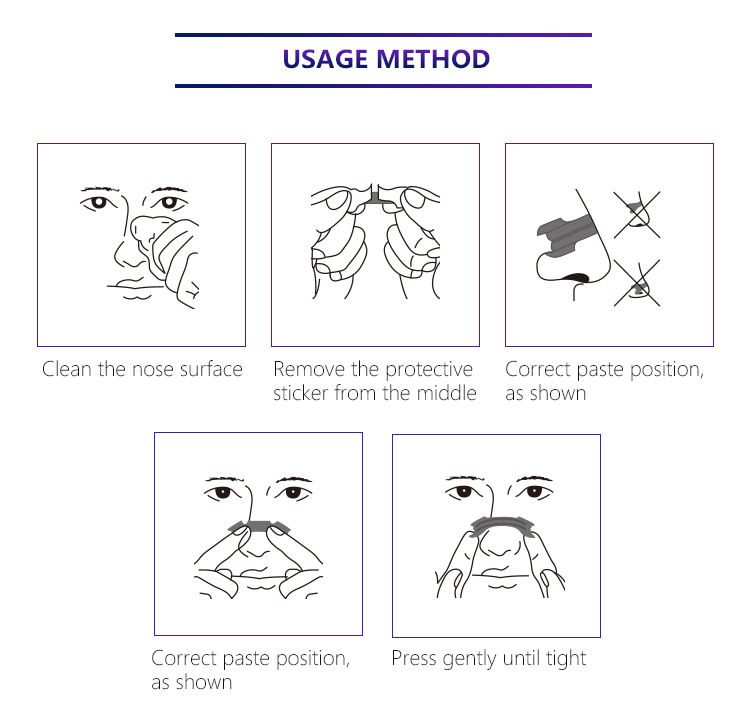 USAGE METHOD

Clean the nose surface

Remove the protective sticker from the middle

Correct paste position, as shown

Correct paste position, as shown

Press gently until tight