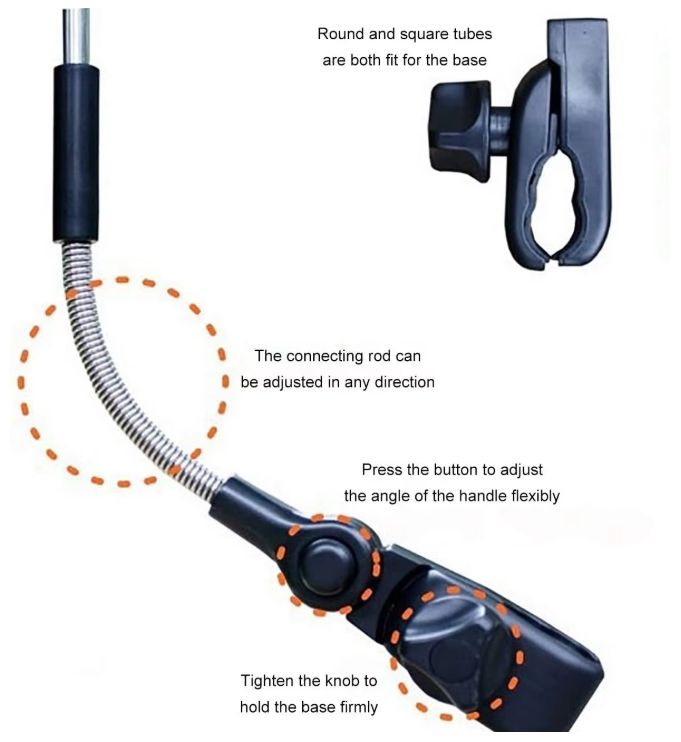 Round and square tubes are both fit for the base

The connecting rod can be adjusted in any direction

Press the button to adjust the angle of the handle flexibly

Tighten the knob to hold the base firmly