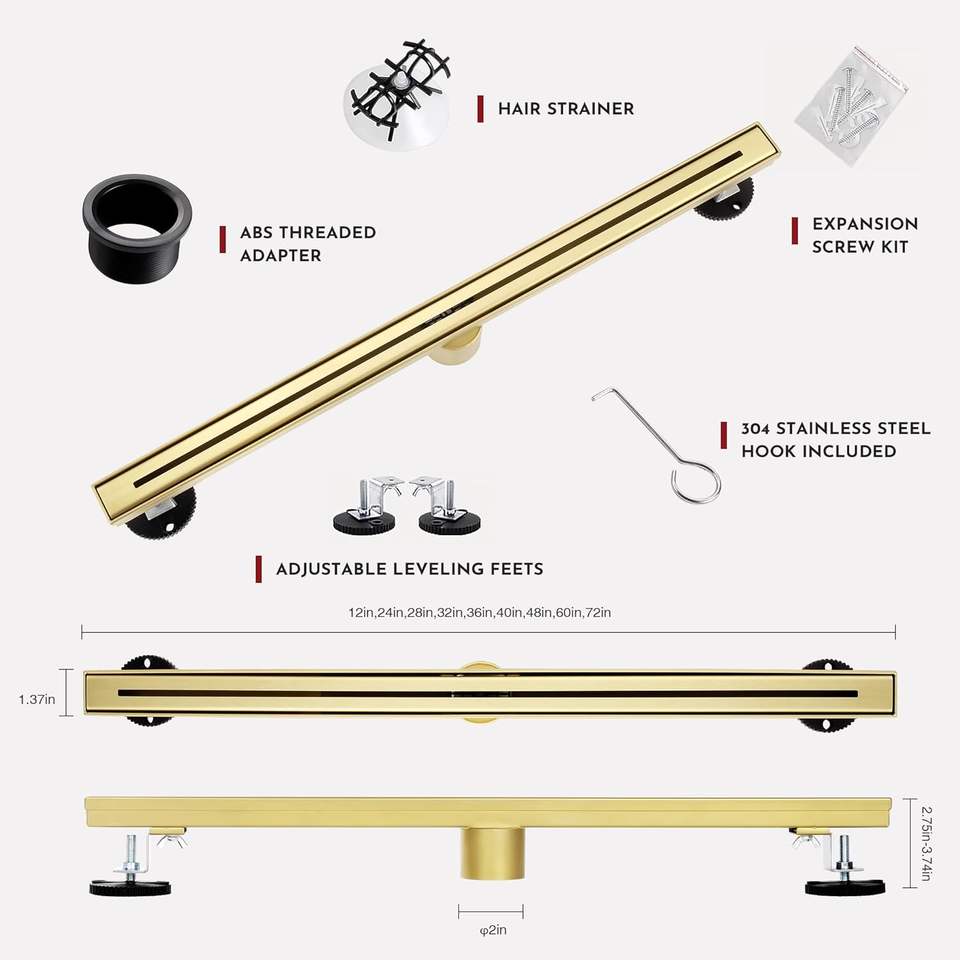 HAIR STRAINER

ABS THREADED ADAPTER

EXPANSION SCREW KIT

304 STAINLESS STEEL HOOK INCLUDED

ADJUSTABLE LEVELING FEETS

12in,24in,28in,32in,36in,40in,48in,60in,72in

1.37in

2.75in-3.74in

φ2in