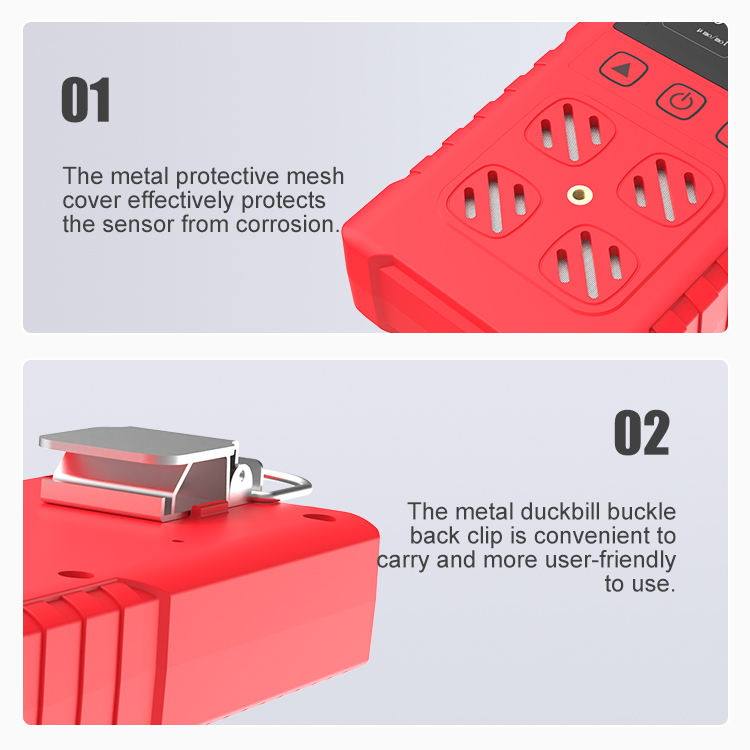 01

The metal protective mesh cover effectively protects the sensor from corrosion.

02

The metal duckbill buckle back clip is convenient to carry and more user-friendly to use.