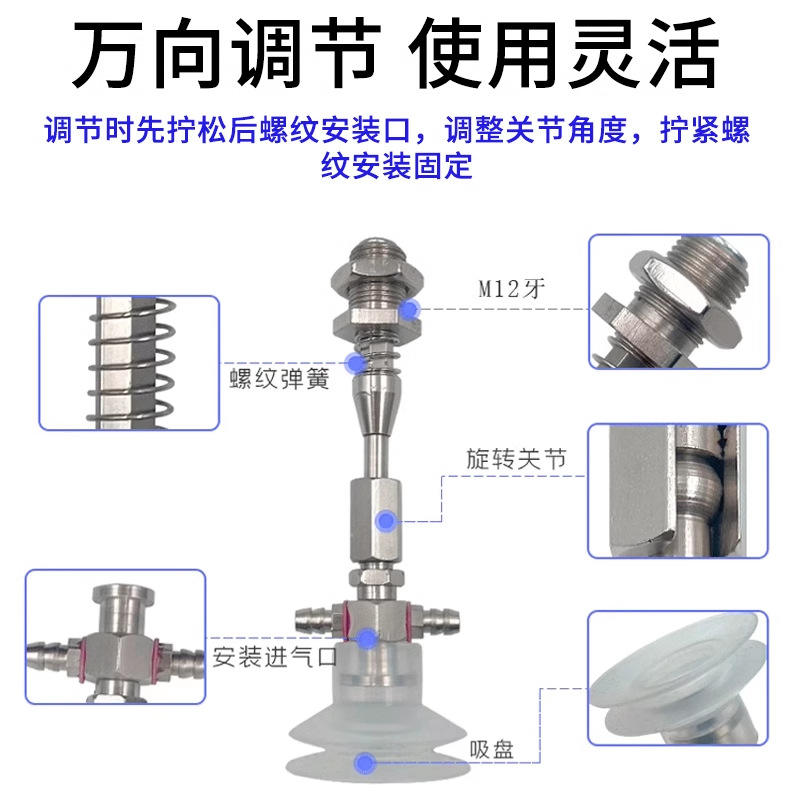 万向调节 使用灵活

调节时先拧松后螺纹安装口，调整关节角度，拧紧螺纹安装固定

M12牙

螺纹弹簧

旋转关节

安装进气口

吸盘