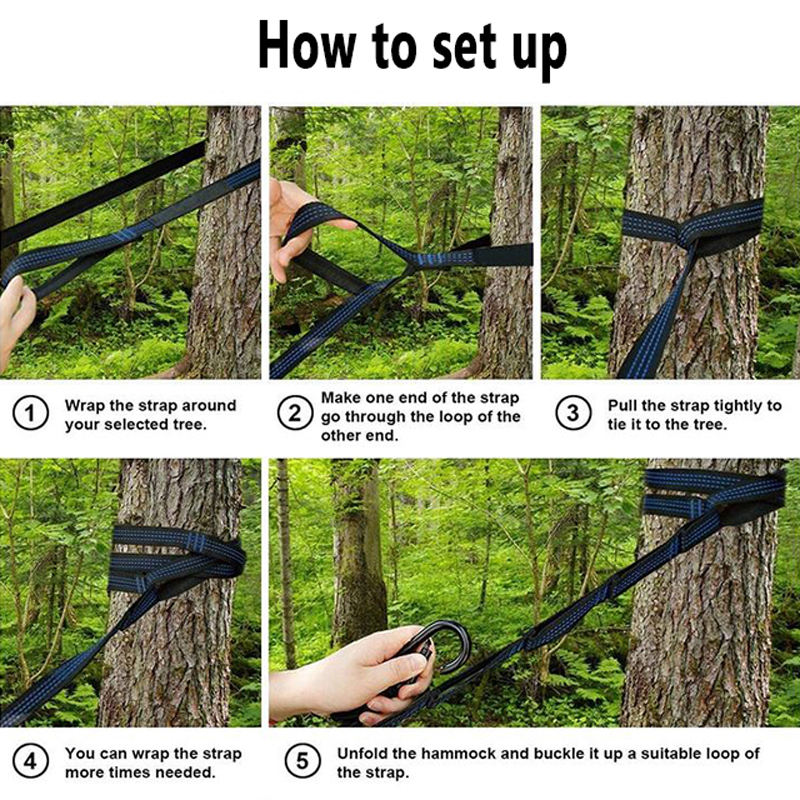 How to set up

1 Wrap the strap around your selected tree.

2 Make one end of the strap go through the loop of the other end.

3 Pull the strap tightly to tie it to the tree.

4 You can wrap the strap more times needed.

5 Unfold the hammock and buckle it up a suitable loop of the strap.