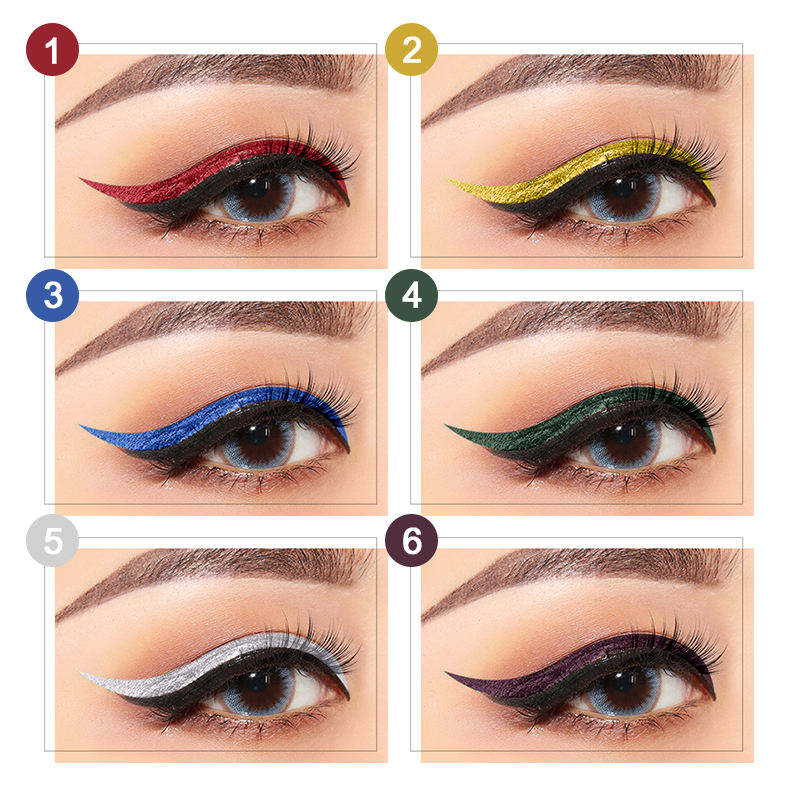 1

2

3

4

5

6