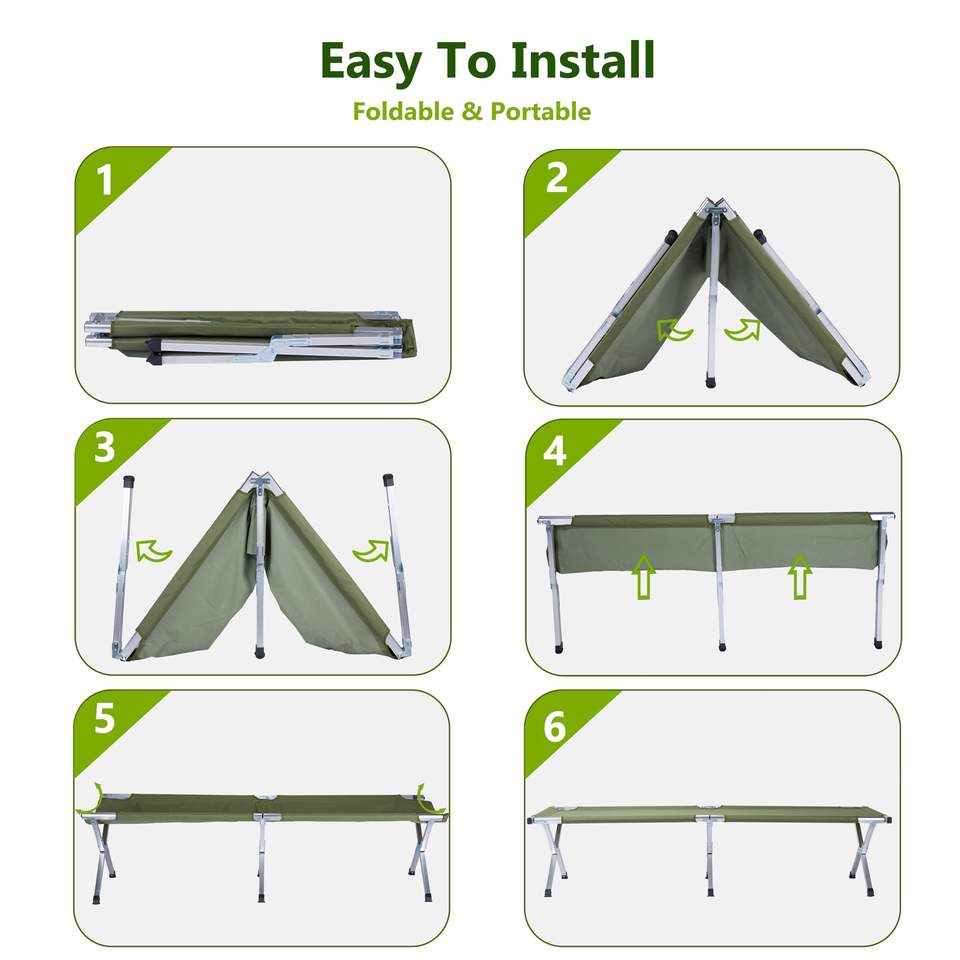 Easy To Install

Foldable & Portable

1

2

3

4

5

6