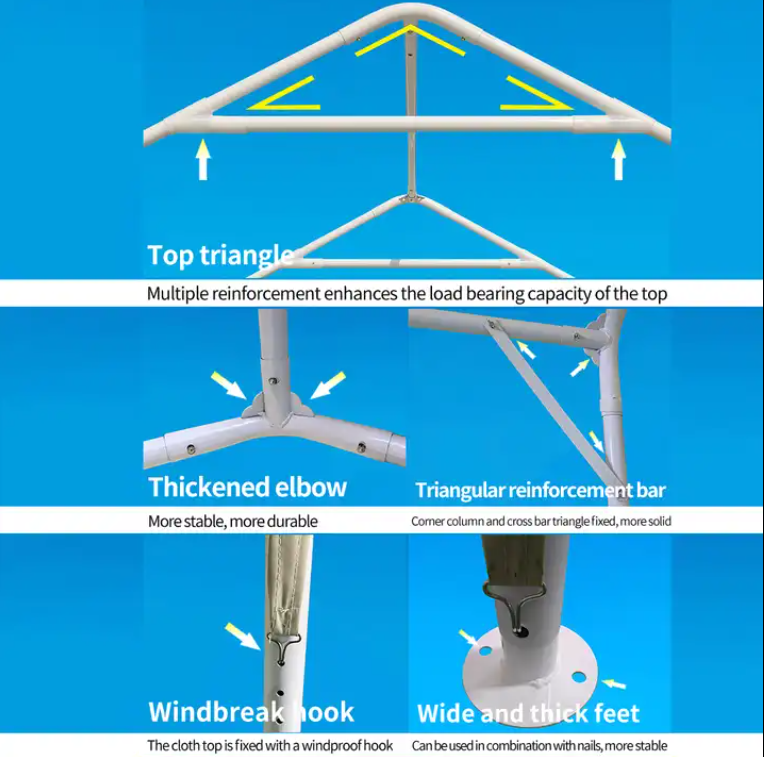 Top triangle

Multiple reinforcement enhances the load bearing capacity of the top

Thickened elbow

More stable, more durable

Triangular reinforcement bar

Corner column and cross bar triangle fixed, more solid

Windbreak hook

The cloth top is fixed with a windproof hook

Wide and thick feet

Can be used in combination with nails, more stable