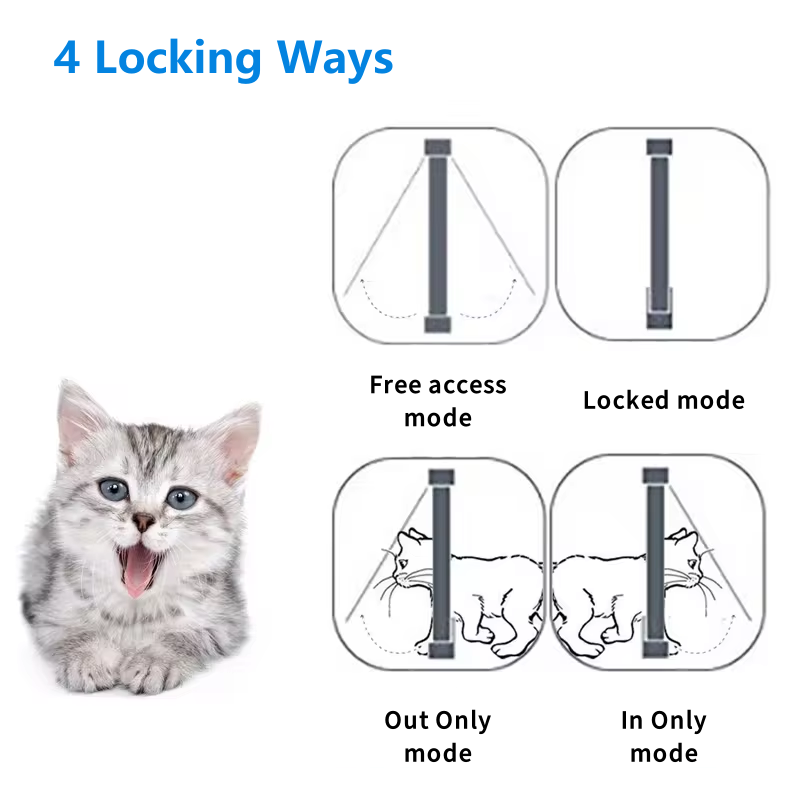 4 Locking Ways

Free access mode

Locked mode

Out Only mode

In Only mode