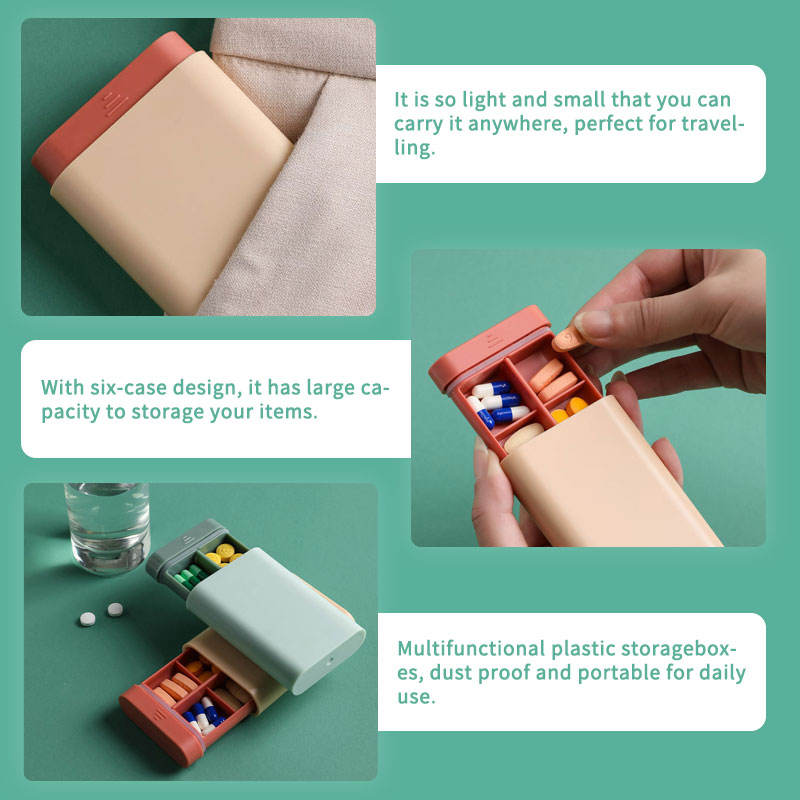 It is so light and small that you can carry it anywhere, perfect for travelling.

With six-case design, it has large capacity to storage your items.

Multifunctional plastic storageboxes, dust proof and portable for daily use.