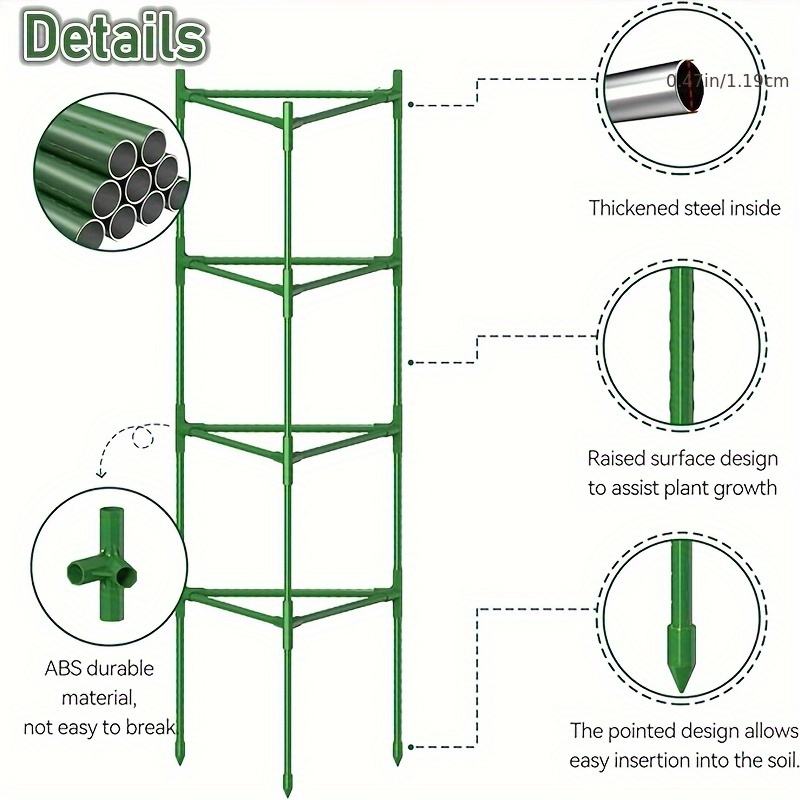 Details

0.47in/1.19cm

Thickened steel inside

Raised surface design to assist plant growth

ABS durable material, not easy to break

The pointed design allows easy insertion into the soil.