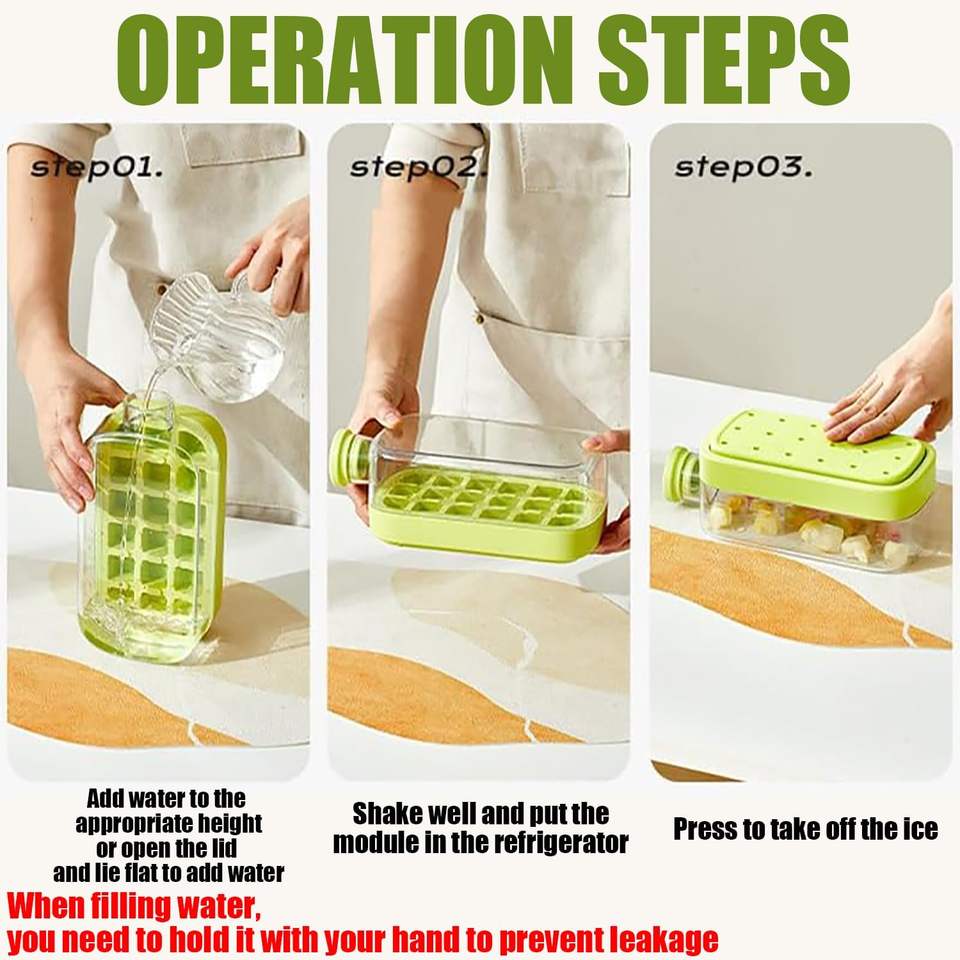 OPERATION STEPS

step01.

step02.

step03.

Add water to the appropriate height or open the lid and lie flat to add water

Shake well and put the module in the refrigerator

Press to take off the ice

When filling water,
you need to hold it with your hand to prevent leakage