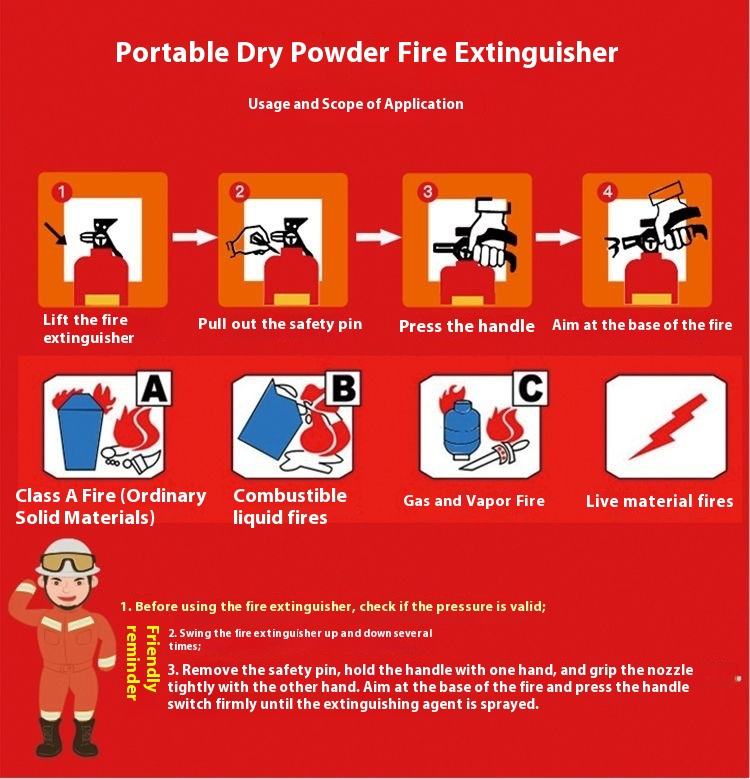 Portable Dry Powder Fire Extinguisher

Usage and Scope of Application

1

Lift the fire extinguisher

2

Pull out the safety pin

3

Press the handle

4

Aim at the base of the fire

A

Class A Fire (Ordinary Solid Materials)

B

Combustible liquid fires

C

Gas and Vapor Fire

Live material fires

Friendly reminder

1. Before using the fire extinguisher, check if the pressure is valid;

2. Swing the fire extinguisher up and down several times;

3. Remove the safety pin, hold the handle with one hand, and grip the nozzle tightly with the other hand. Aim at the base of the fire and press the handle switch firmly until the extinguishing agent is sprayed.