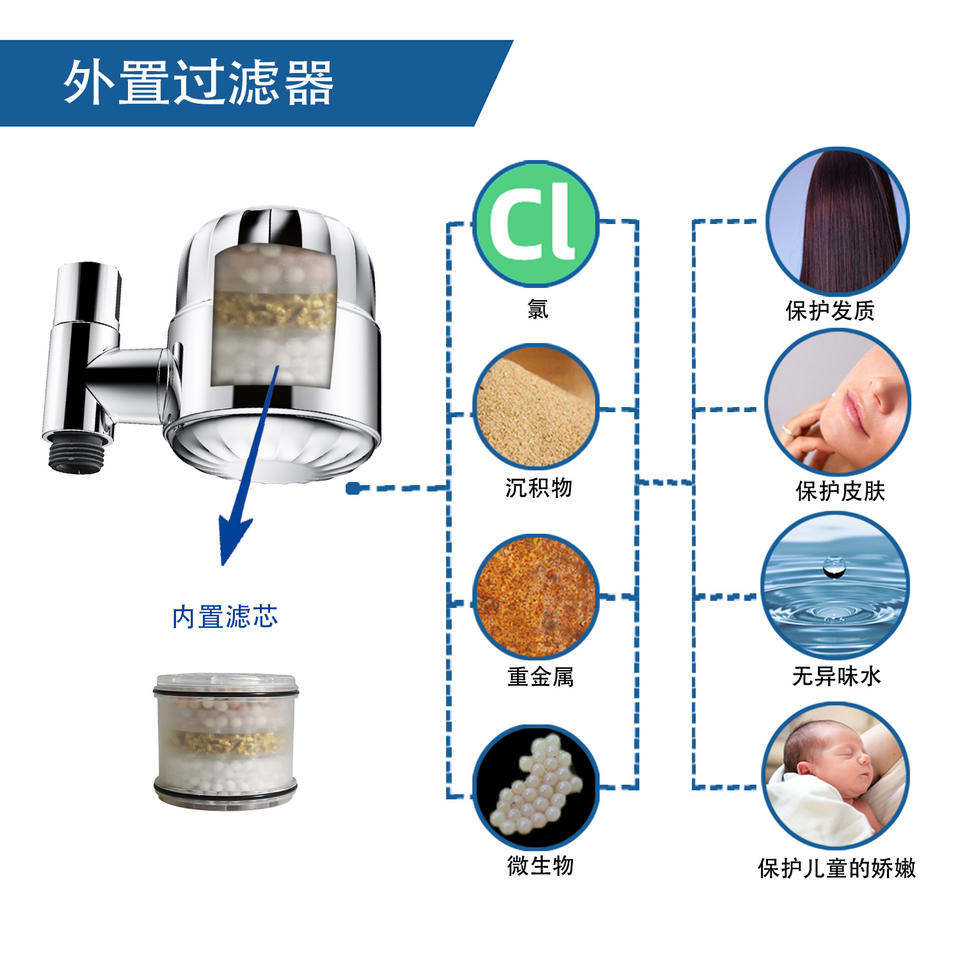 外置过滤器

内置滤芯

Cl
氯

沉积物

重金属

微生物

保护发质

保护皮肤

无异味水

保护儿童的娇嫩