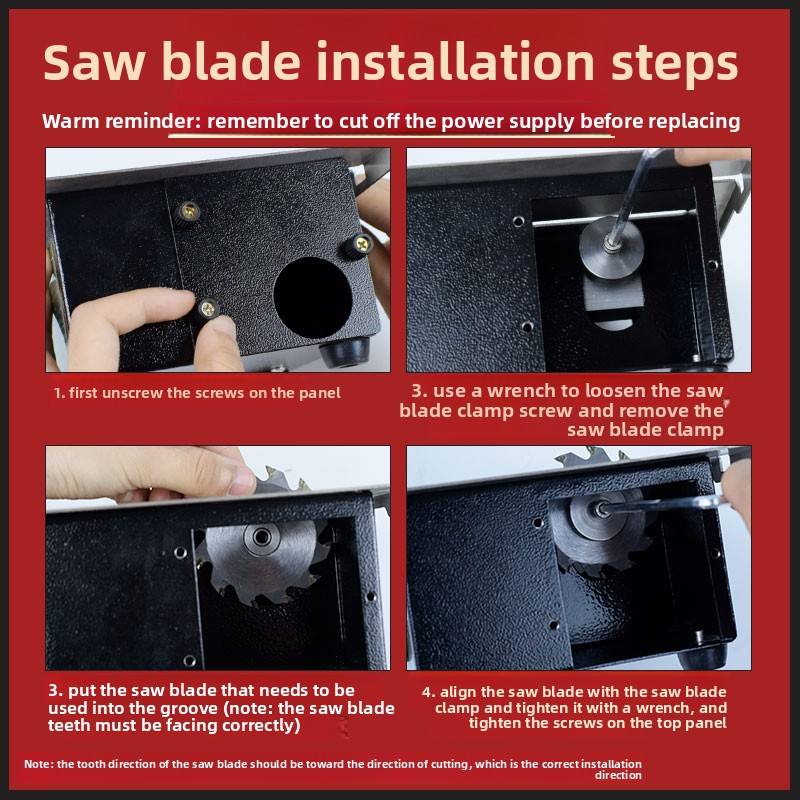 Saw blade installation steps

Warm reminder: remember to cut off the power supply before replacing

1. first unscrew the screws on the panel

3. use a wrench to loosen the saw blade clamp screw and remove the saw blade clamp

3. put the saw blade that needs to be used into the groove (note: the saw blade teeth must be facing correctly)

4. align the saw blade with the saw blade clamp and tighten it with a wrench, and tighten the screws on the top panel

Note: the tooth direction of the saw blade should be toward the direction of cutting, which is the correct installation direction