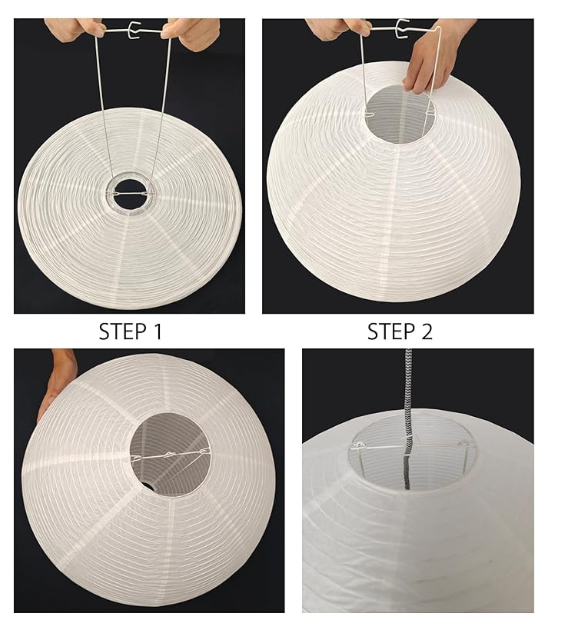 STEP 1

STEP 2