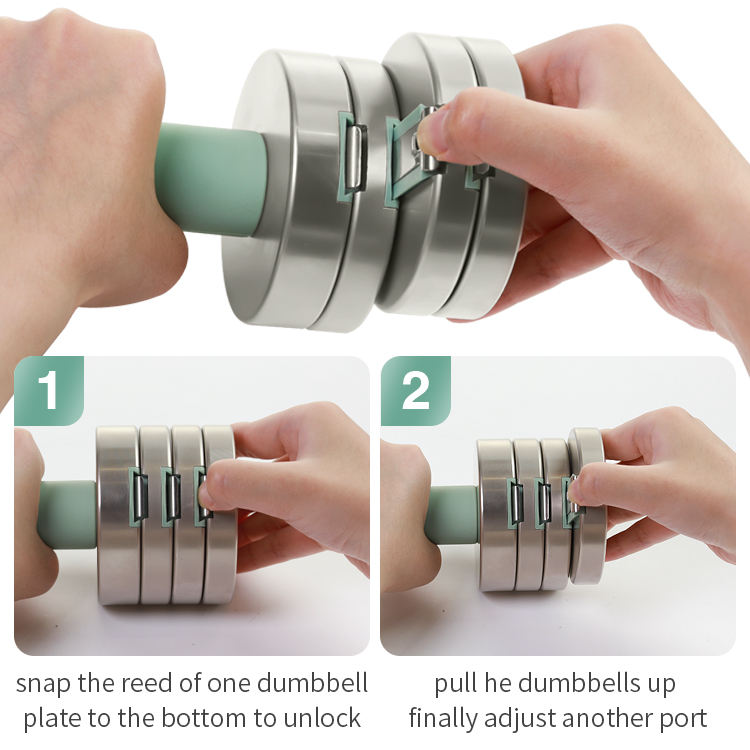 1

snap the reed of one dumbbell plate to the bottom to unlock

2

pull he dumbbells up finally adjust another port