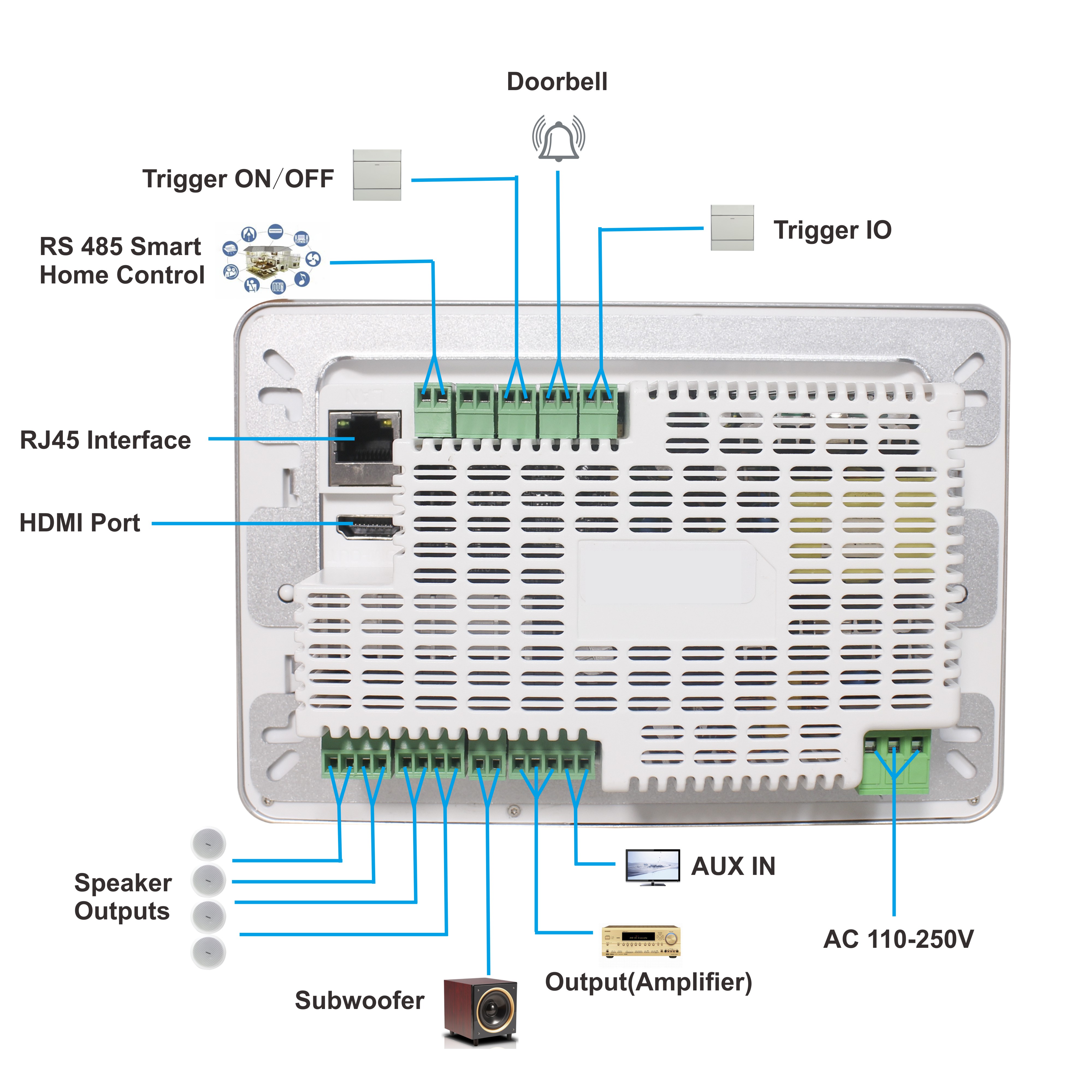 Doorbell

Trigger ON/OFF

Trigger IO

RS 485 Smart Home Control

RJ45 Interface

HDMI Port

Speaker Outputs

AUX IN

AC 110-250V

Output(Amplifier)

Subwoofer