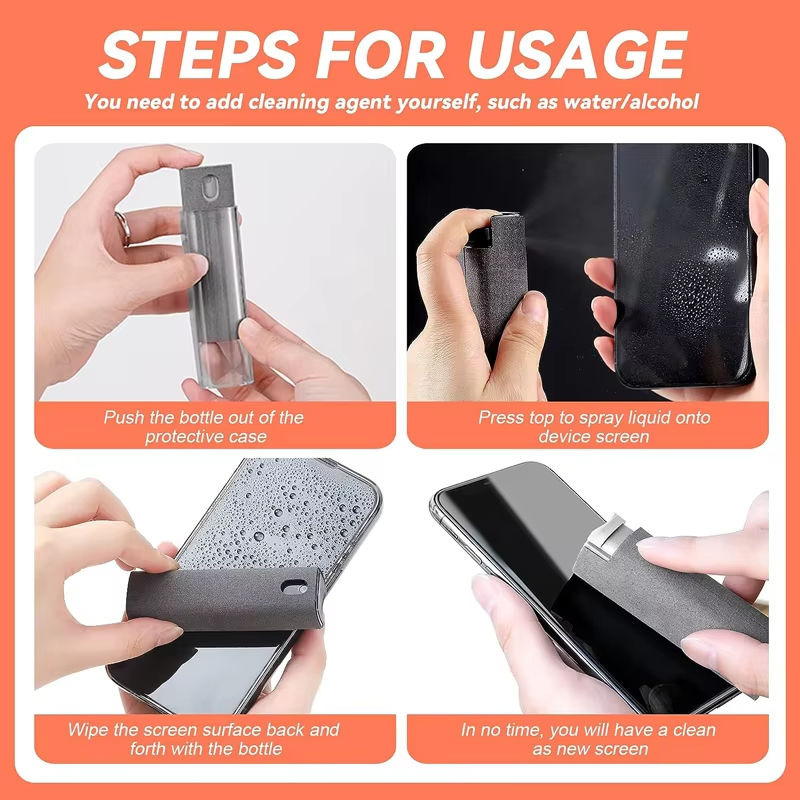 STEPS FOR USAGE
You need to add cleaning agent yourself, such as water/alcohol

Push the bottle out of the protective case

Press top to spray liquid onto device screen

Wipe the screen surface back and forth with the bottle

In no time, you will have a clean as new screen