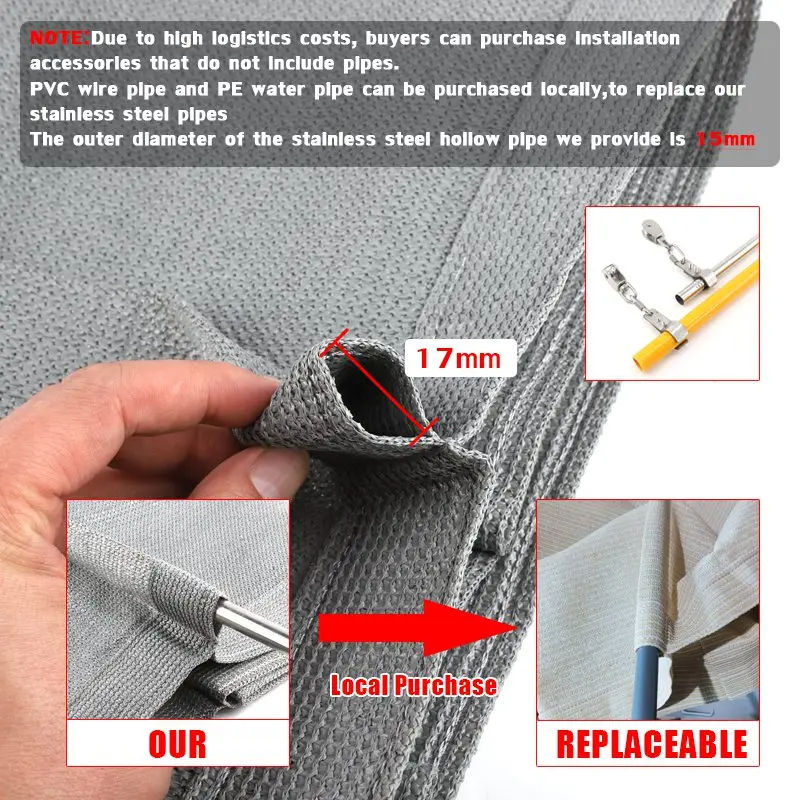 NOTE:Due to high logistics costs, buyers can purchase installation accessories that do not include pipes.
PVC wire pipe and PE water pipe can be purchased locally,to replace our stainless steel pipes
The outer diameter of the stainless steel hollow pipe we provide is 15mm

17mm

Local Purchase

OUR

REPLACEABLE