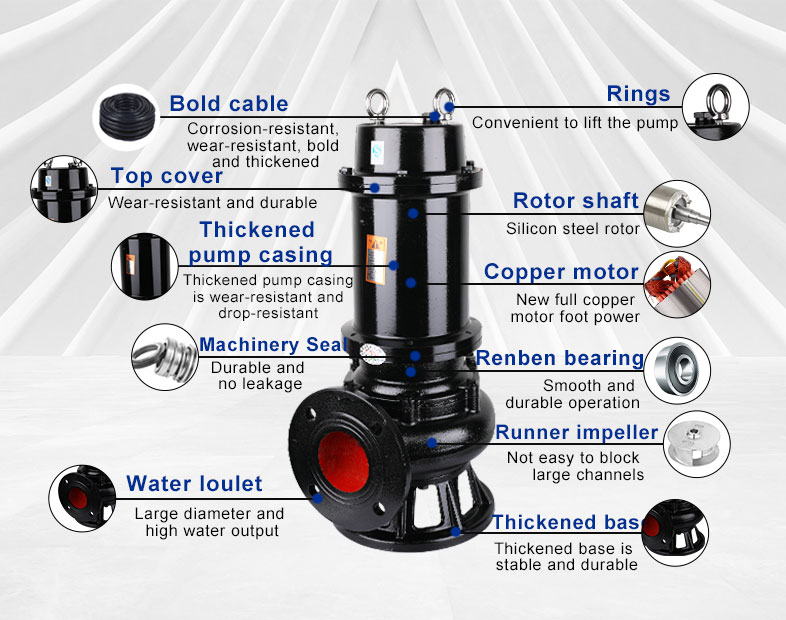 Bold cable
Corrosion-resistant, wear-resistant, bold and thickened

Top cover
Wear-resistant and durable

Thickened pump casing
Thickened pump casing is wear-resistant and drop-resistant

Machinery Seal
Durable and no leakage

Water loulet
Large diameter and high water output

Rings
Convenient to lift the pump

Rotor shaft
Silicon steel rotor

Copper motor
New full copper motor foot power

Renben bearing
Smooth and durable operation

Runner impeller
Not easy to block large channels

Thickened bas
Thickened base is stable and durable