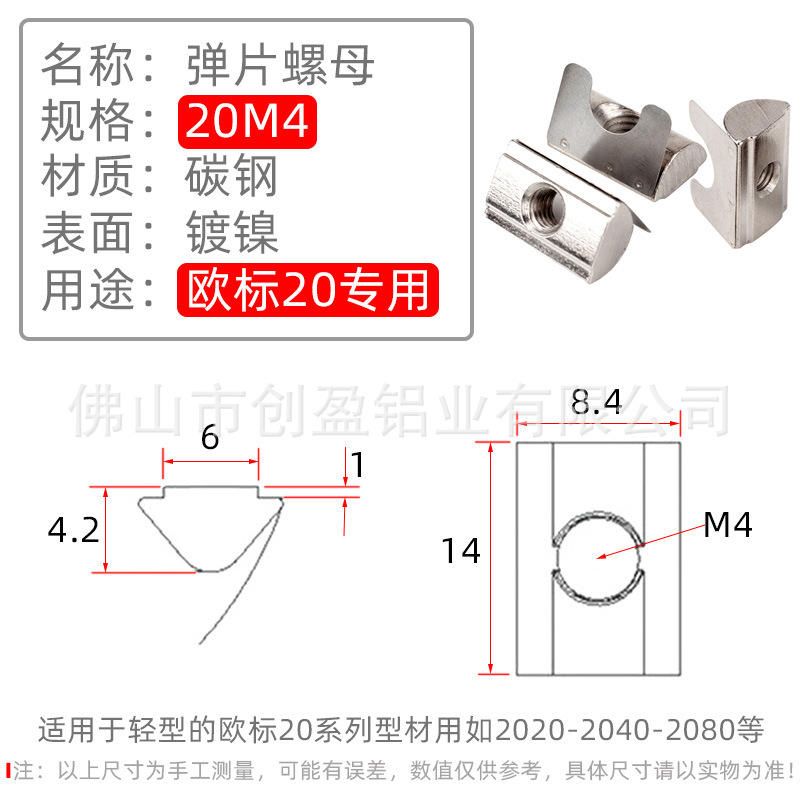 名称：弹片螺母
规格：20M4
材质：碳钢
表面：镀镍
用途：欧标20专用

佛山市创盈铝业有限公司

6
1
4.2
8.4
14
M4

适用于轻型的欧标20系列型材用如2020-2040-2080等

注：以上尺寸为手工测量，可能有误差，数值仅供参考，具体尺寸请以实物为准！