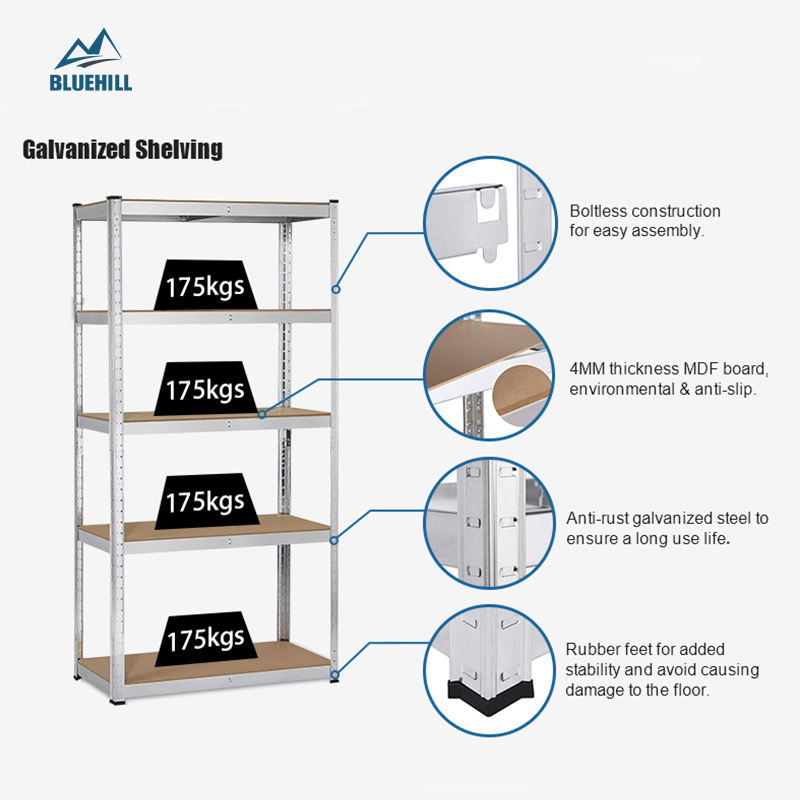 BLUEHILL

Galvanized Shelving

175kgs

175kgs

175kgs

175kgs

Boltless construction for easy assembly.

4MM thickness MDF board, environmental & anti-slip.

Anti-rust galvanized steel to ensure a long use life.

Rubber feet for added stability and avoid causing damage to the floor.