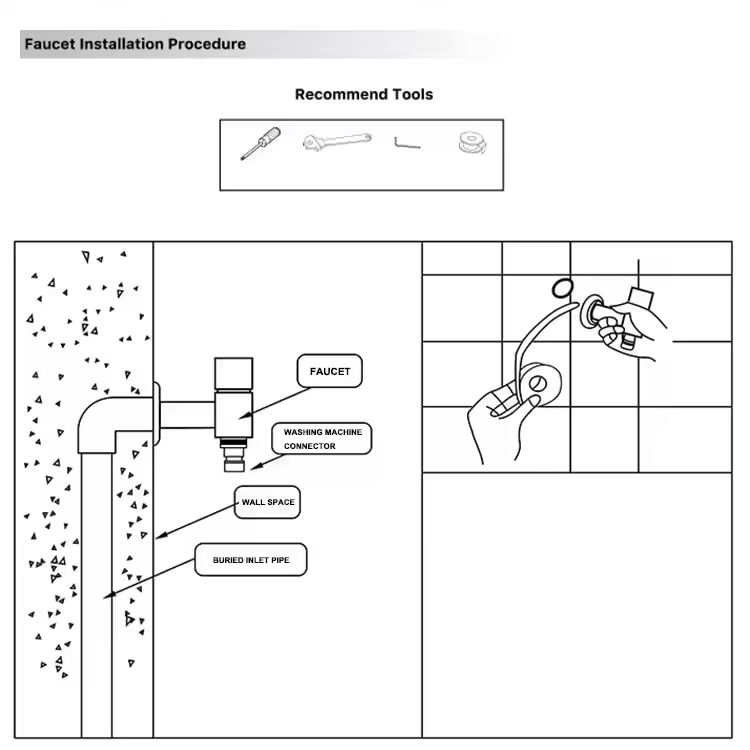 Faucet Installation Procedure

Recommend Tools

FAUCET

WASHING MACHINE CONNECTOR

WALL SPACE

BURIED INLET PIPE