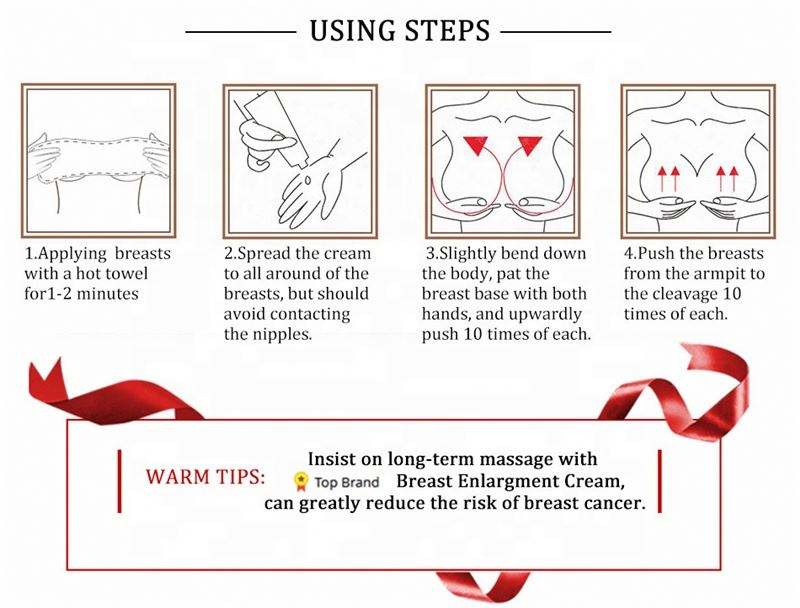 USING STEPS

1.Applying breasts with a hot towel for1-2 minutes

2.Spread the cream to all around of the breasts, but should avoid contacting the nipples.

3.Slightly bend down the body, pat the breast base with both hands, and upwardly push 10 times of each.

4.Push the breasts from the armpit to the cleavage 10 times of each.

WARM TIPS: Insist on long-term massage with Top Brand Breast Enlargment Cream, can greatly reduce the risk of breast cancer.