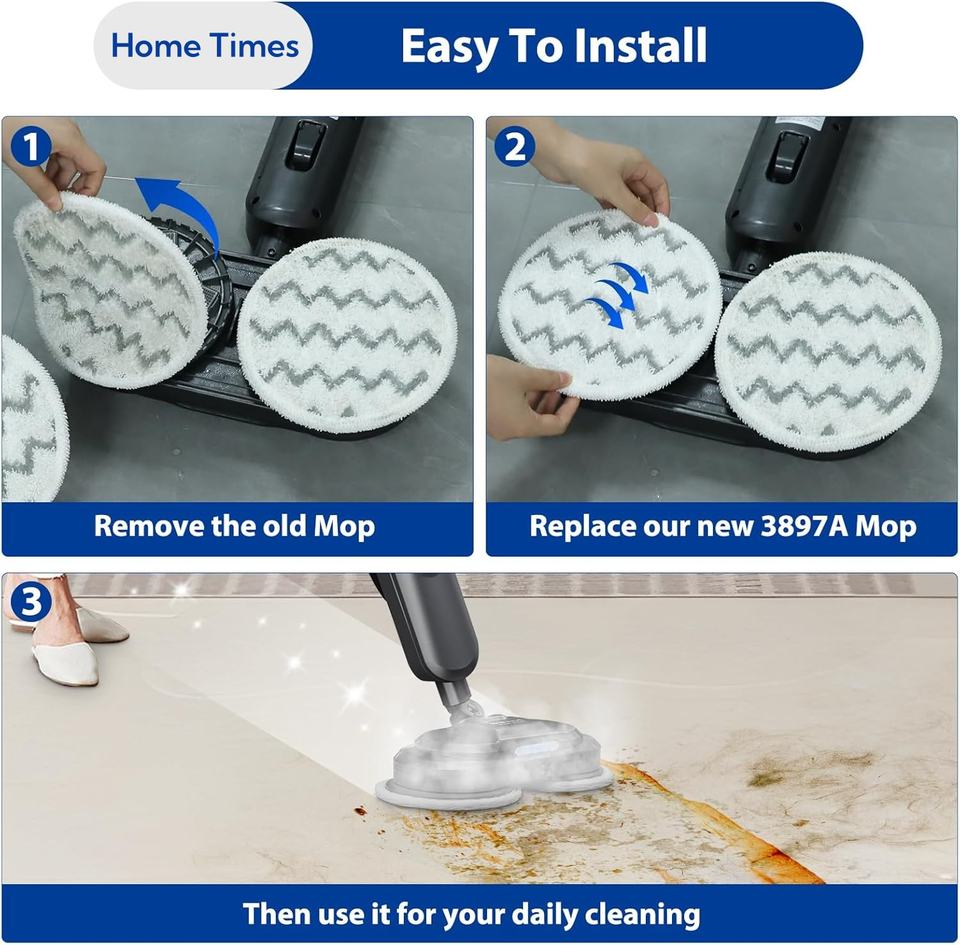 Home Times
Easy To Install

1
Remove the old Mop

2
Replace our new 3897A Mop

3
Then use it for your daily cleaning