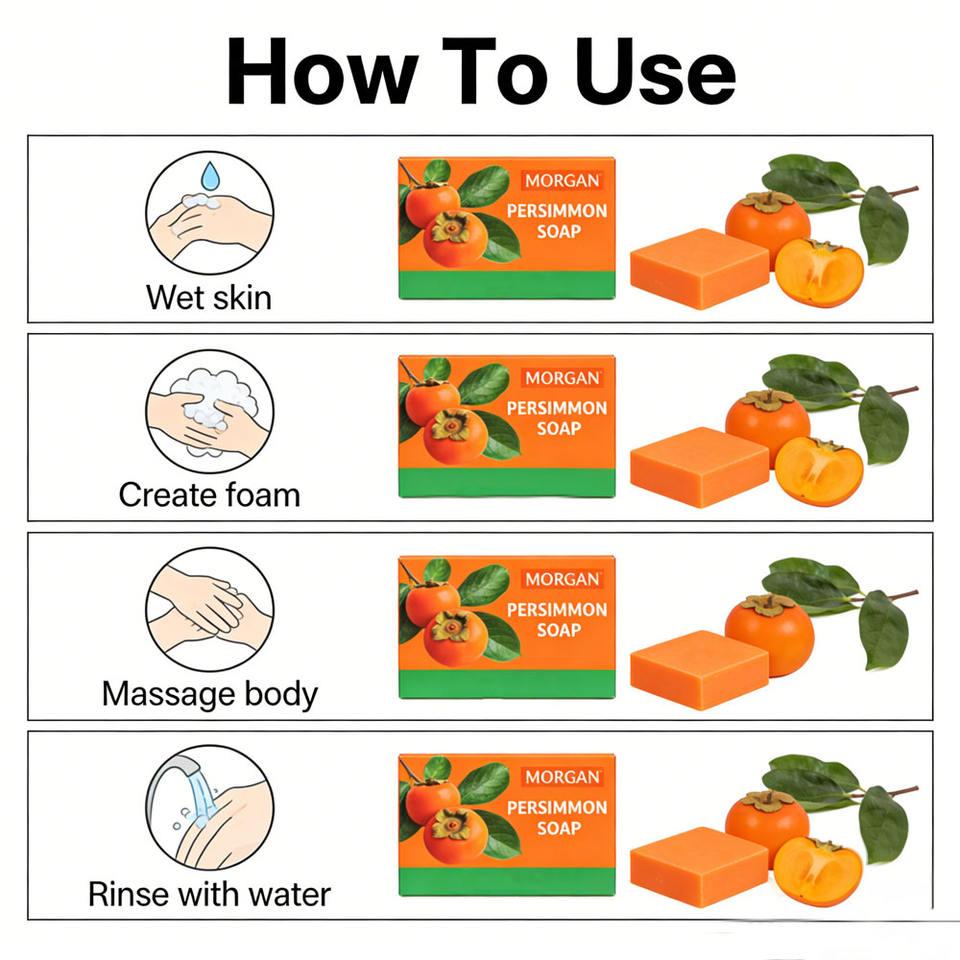 How To Use

Wet skin

MORGAN
PERSIMMON SOAP

Create foam

MORGAN
PERSIMMON SOAP

Massage body

MORGAN
PERSIMMON SOAP

Rinse with water

MORGAN
PERSIMMON SOAP