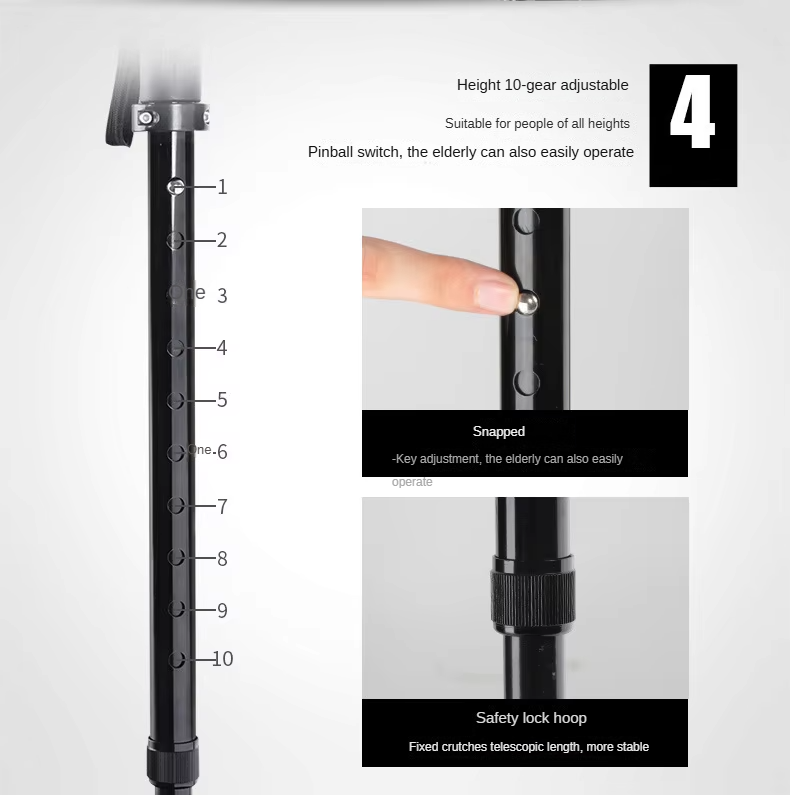 Height 10-gear adjustable

Suitable for people of all heights

Pinball switch, the elderly can also easily operate

4

1
2
One 3
4
5
One 6
7
8
9
10

Snapped

-Key adjustment, the elderly can also easily operate

Safety lock hoop

Fixed crutches telescopic length, more stable