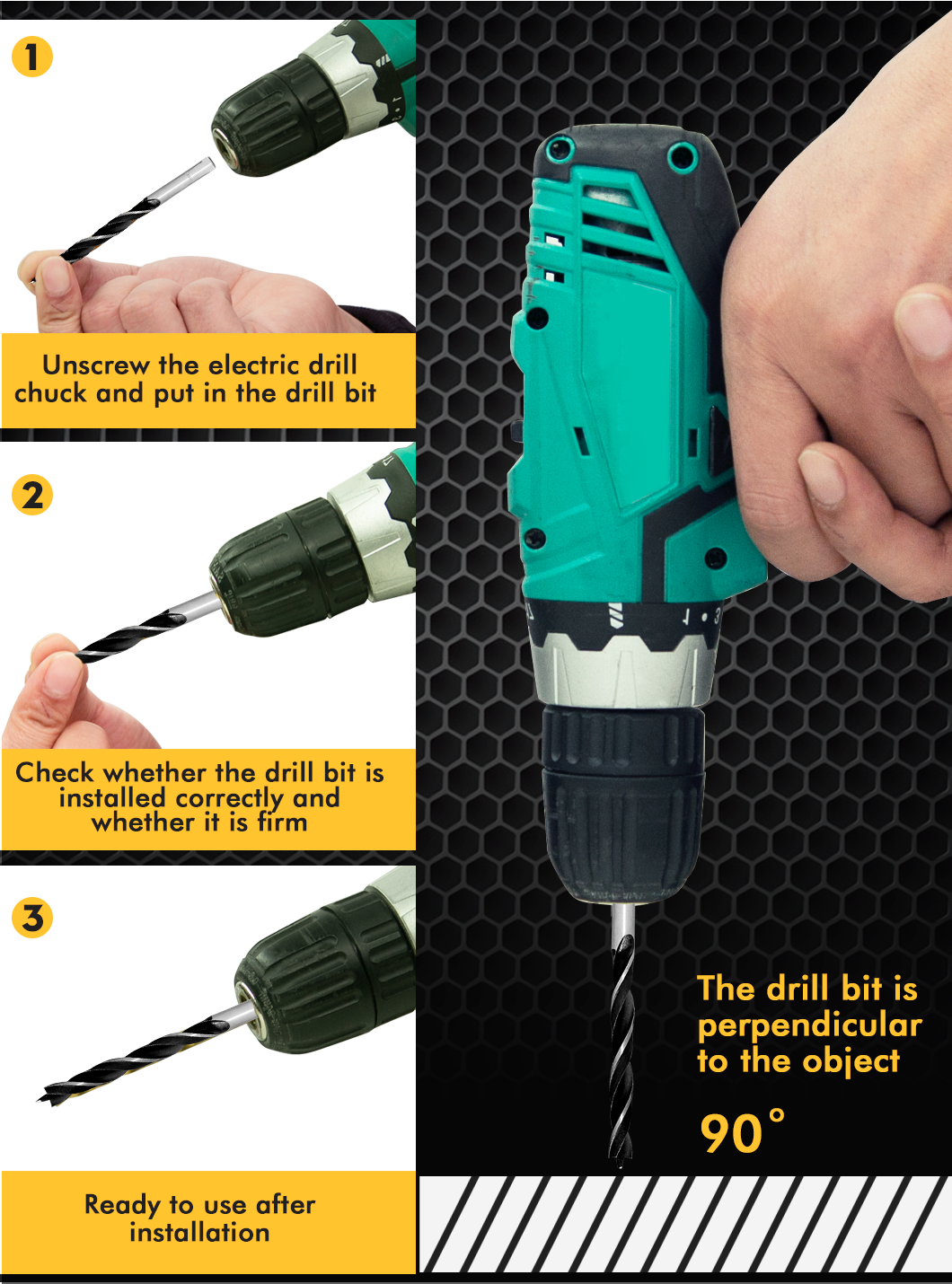 1

Unscrew the electric drill chuck and put in the drill bit

2

Check whether the drill bit is installed correctly and whether it is firm

3

Ready to use after installation

The drill bit is perpendicular to the object

90°