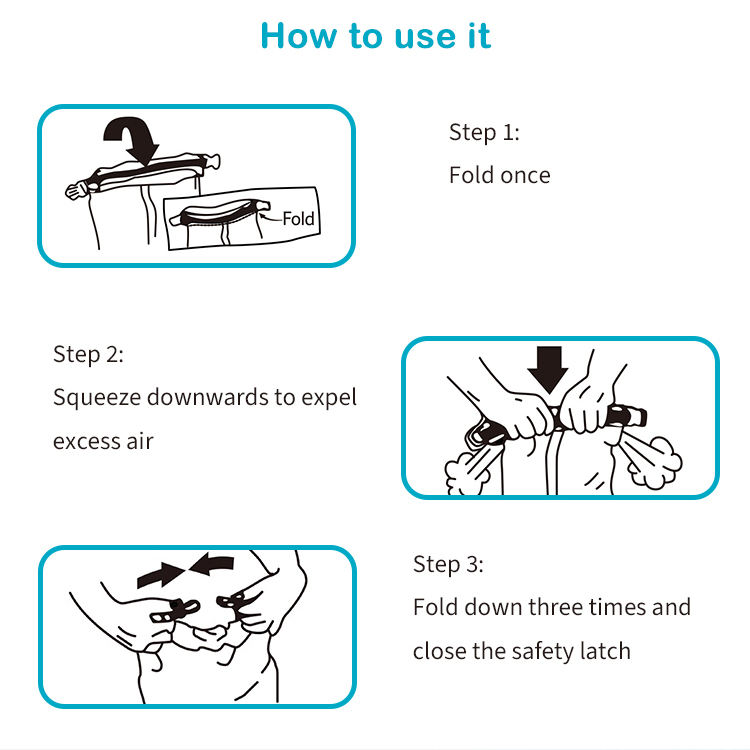 How to use it

Fold

Step 1:
Fold once

Step 2:
Squeeze downwards to expel excess air

Step 3:
Fold down three times and close the safety latch