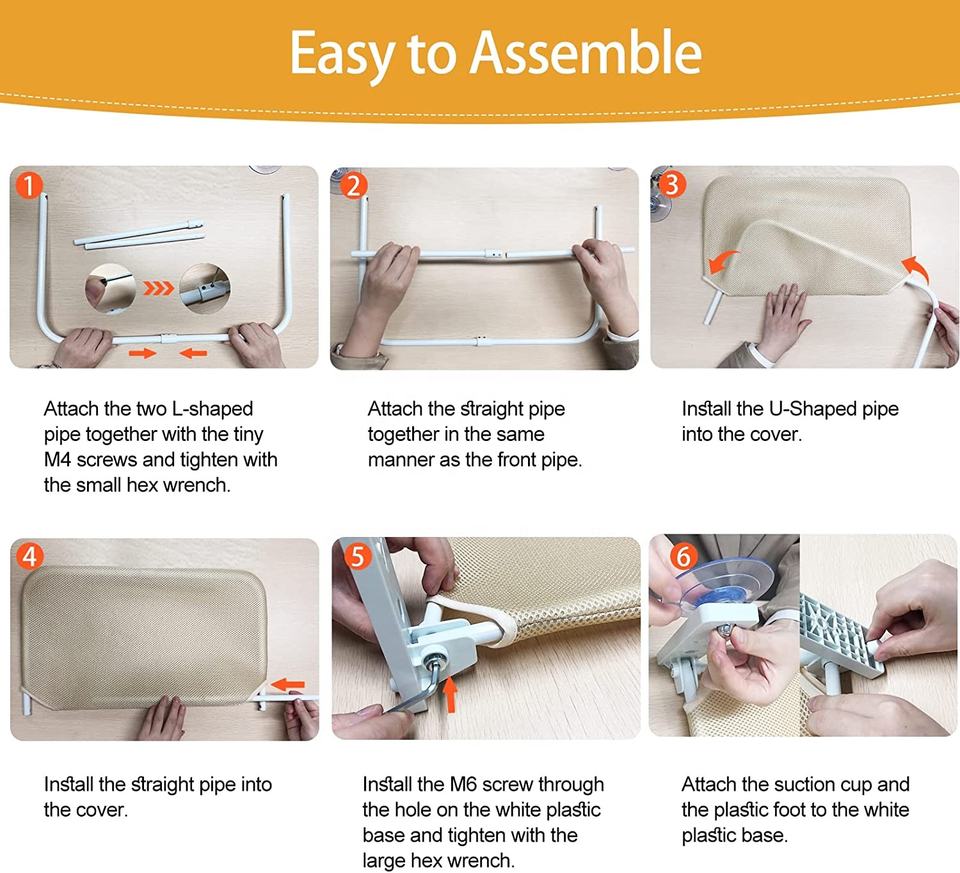 Easy to Assemble

1

Attach the two L-shaped pipe together with the tiny M4 screws and tighten with the small hex wrench.

2

Attach the straight pipe together in the same manner as the front pipe.

3

Install the U-Shaped pipe into the cover.

4

Install the straight pipe into the cover.

5

Install the M6 screw through the hole on the white plastic base and tighten with the large hex wrench.

6

Attach the suction cup and the plastic foot to the white plastic base.