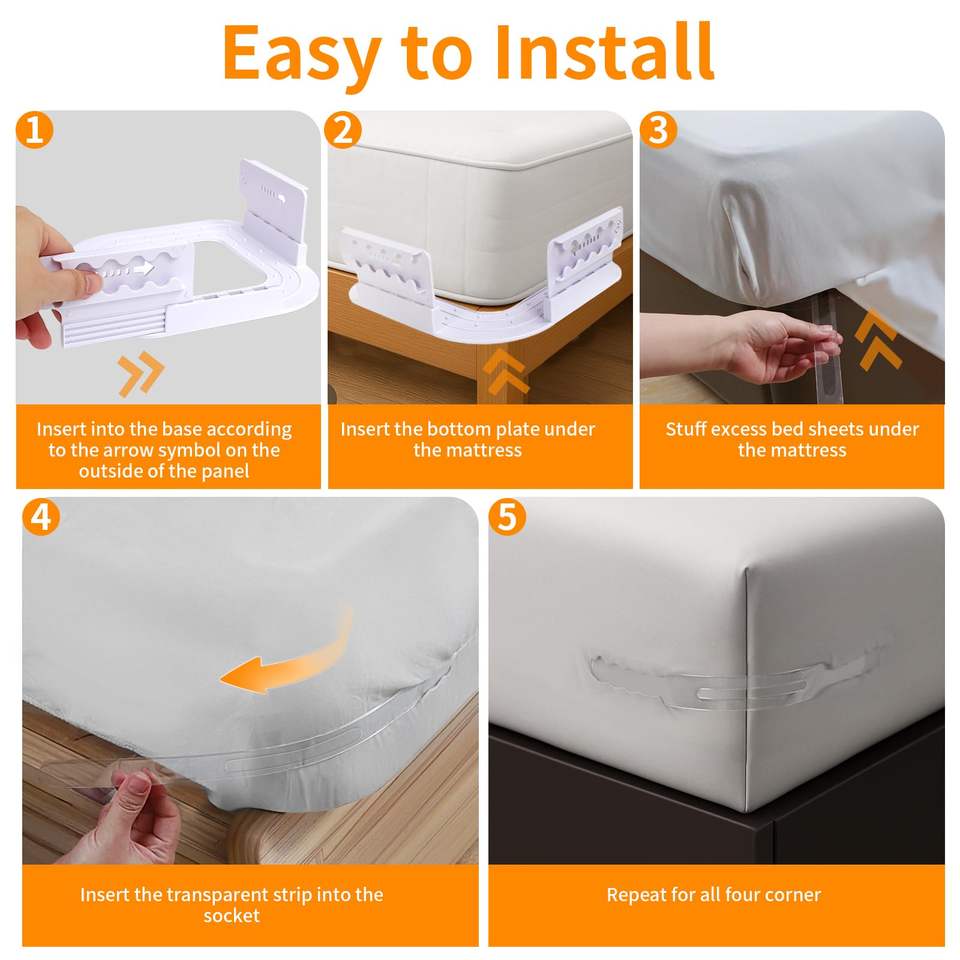 Easy to Install

1

Insert into the base according to the arrow symbol on the outside of the panel

2

Insert the bottom plate under the mattress

3

Stuff excess bed sheets under the mattress

4

Insert the transparent strip into the socket

5

Repeat for all four corner