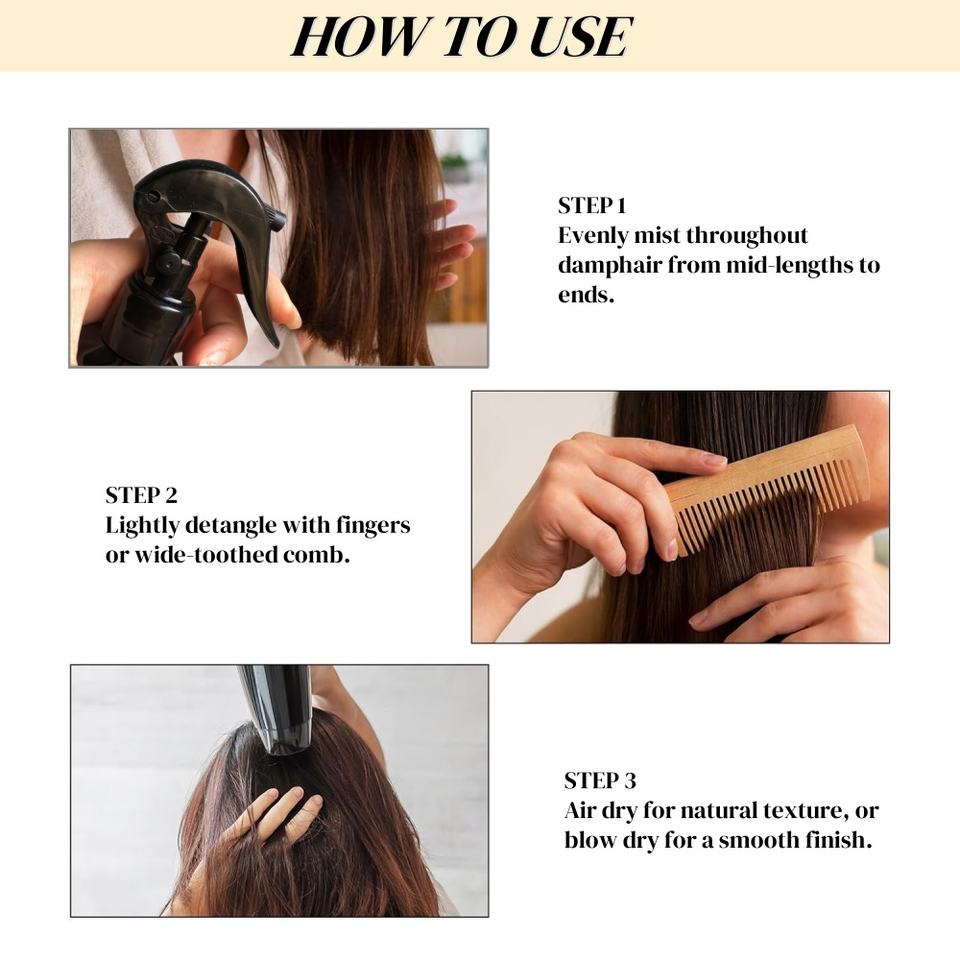 HOW TO USE

STEP 1
Evenly mist throughout damphair from mid-lengths to ends.

STEP 2
Lightly detangle with fingers or wide-toothed comb.

STEP 3
Air dry for natural texture, or blow dry for a smooth finish.